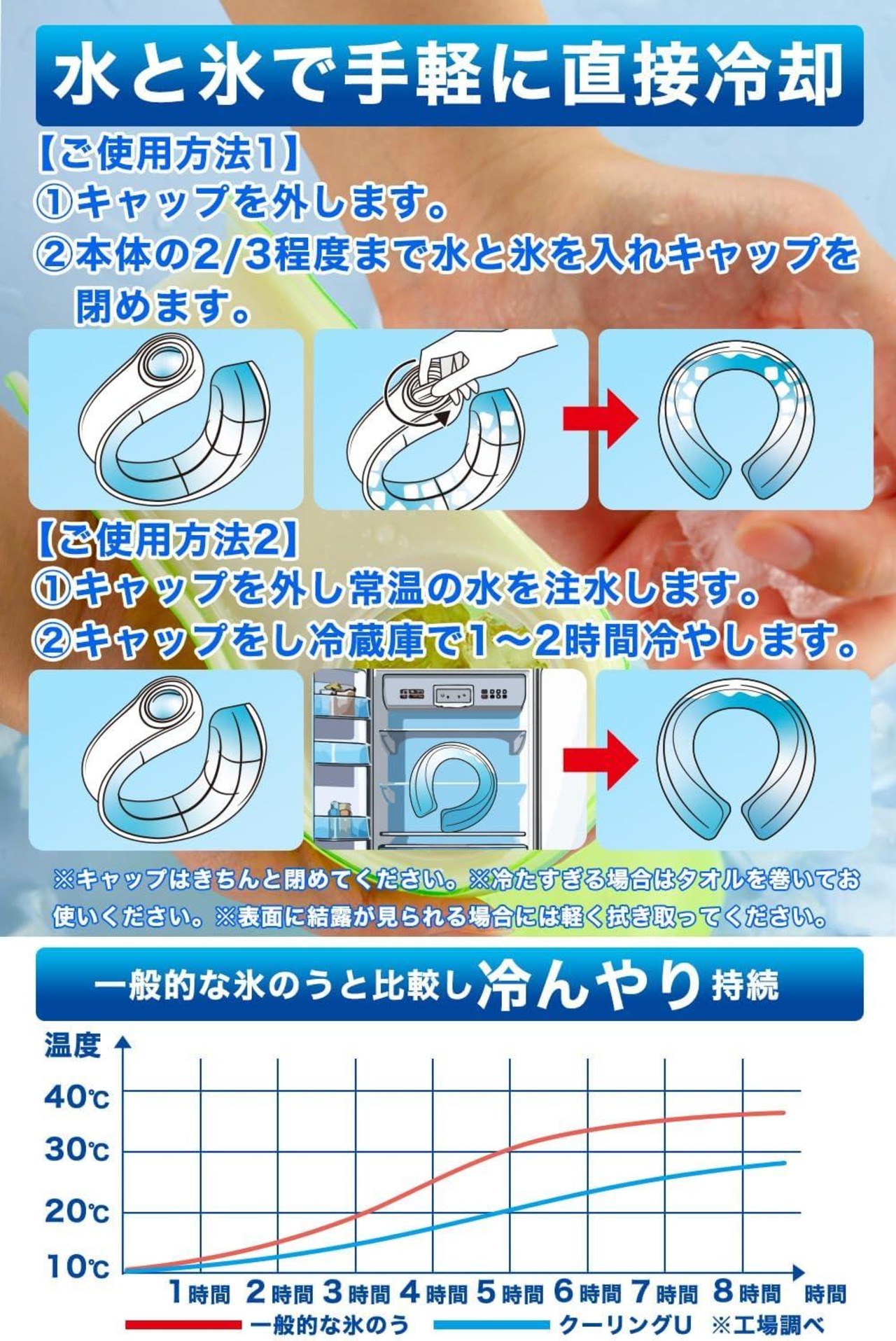 水と氷で手軽に直接冷却

【ご使用方法1】
①キャップを外します。
②本体の2/3程度まで水と氷を入れキャップを閉めます。

【ご使用方法2】
①キャップを外し常温の水を注水します。
②キャップをし冷蔵庫で1～2時間冷やします。

※キャップはきちんと閉めてください。※冷たすぎる場合はタオルを巻いてお使いください。※表面に結露が見られる場合には軽く拭き取ってください。

一般的な氷のうと比較し冷んやり持続

温度
40℃
30℃
20℃
10℃
1時間 2時間 3時間 4時間 5時間 6時間 7時間 8時間 時間

一般的な氷のう クーリングU ※工場調べ