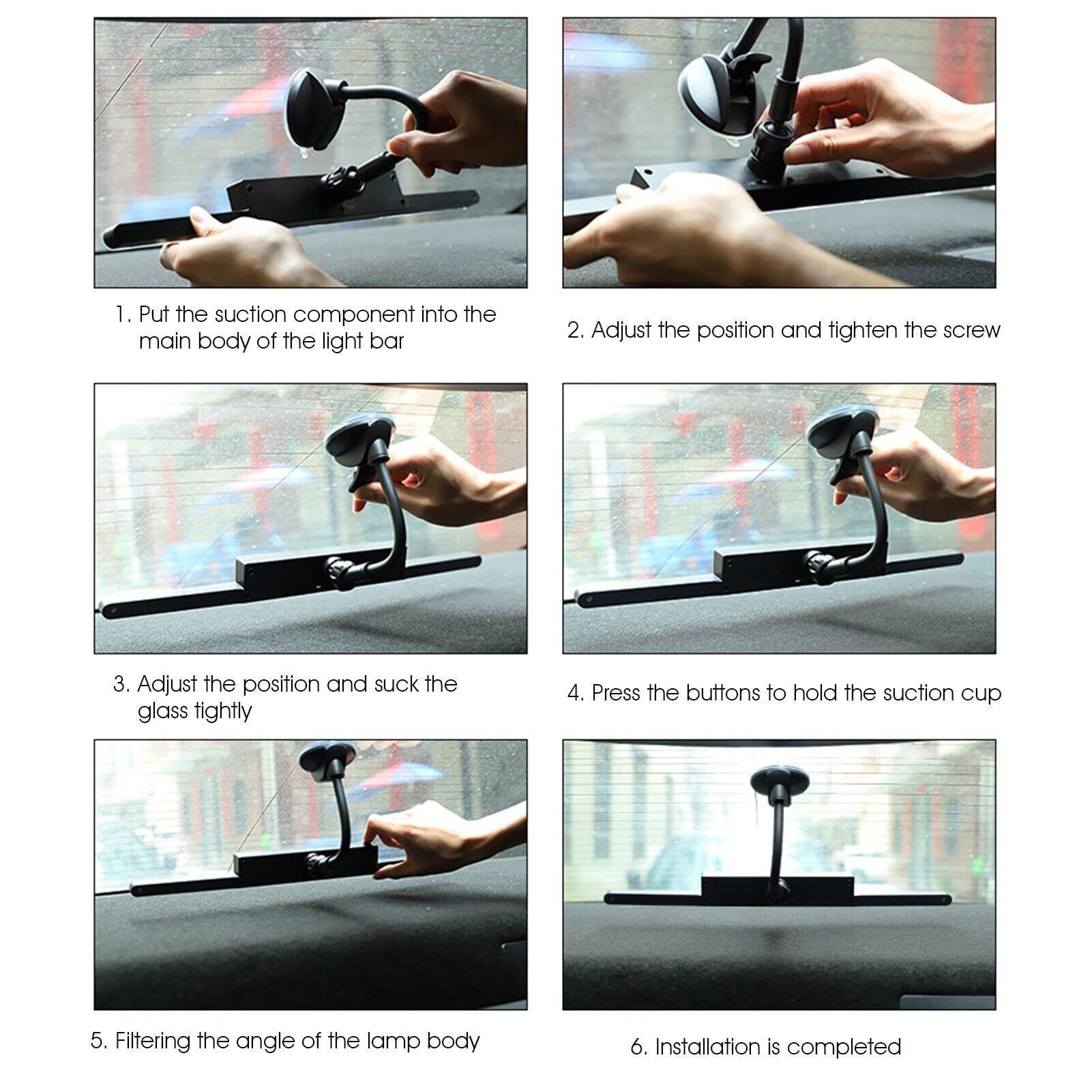 1. Put the suction component into the main body of the light bar

2. Adjust the position and tighten the screw

3. Adjust the position and suck the glass tightly

4. Press the buttons to hold the suction cup

5. Filtering the angle of the lamp body

6. Installation is completed