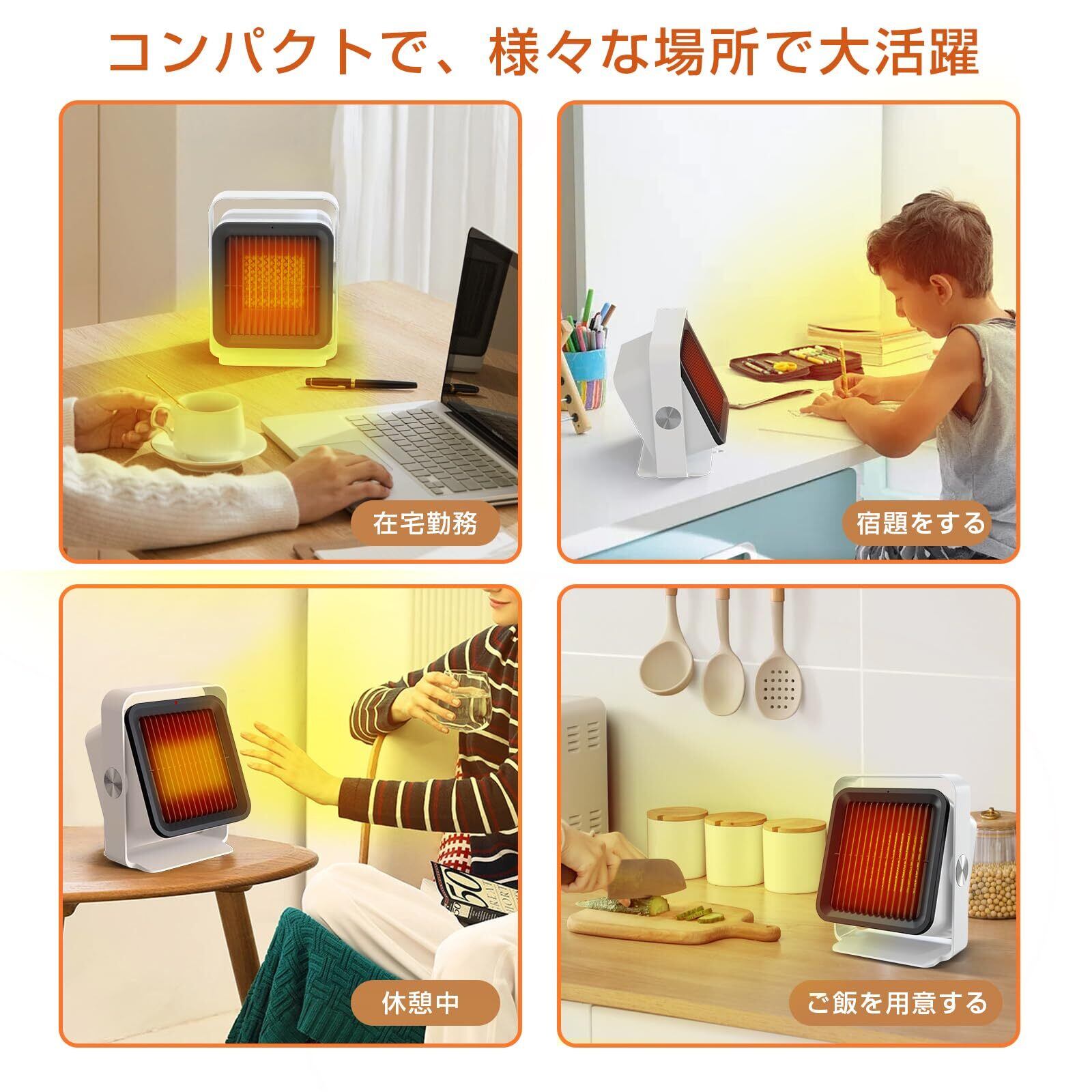 コンパクトで、様々な場所で大活躍

在宅勤務

宿題をする

休憩中

ご飯を用意する