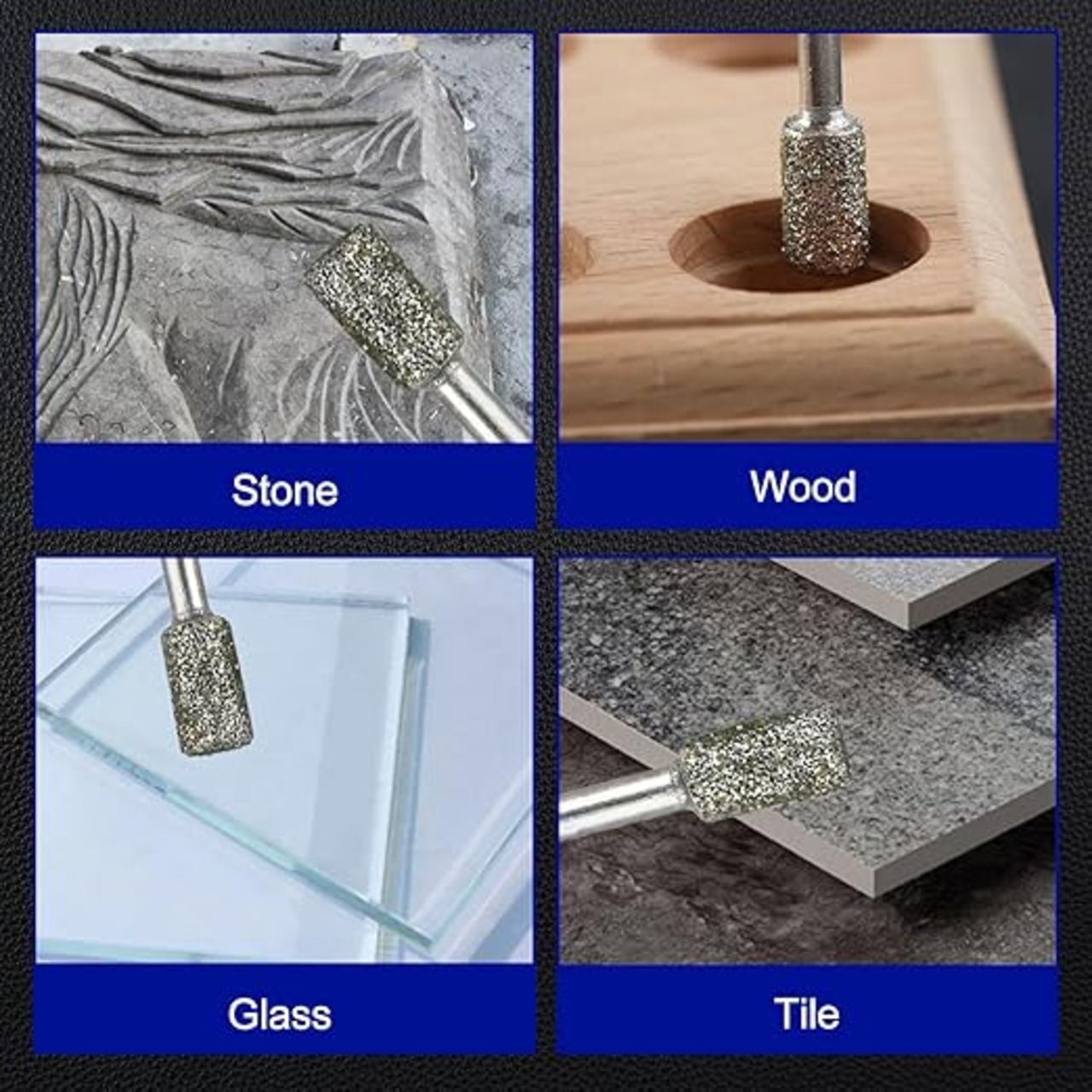 Stone

Wood

Glass

Tile