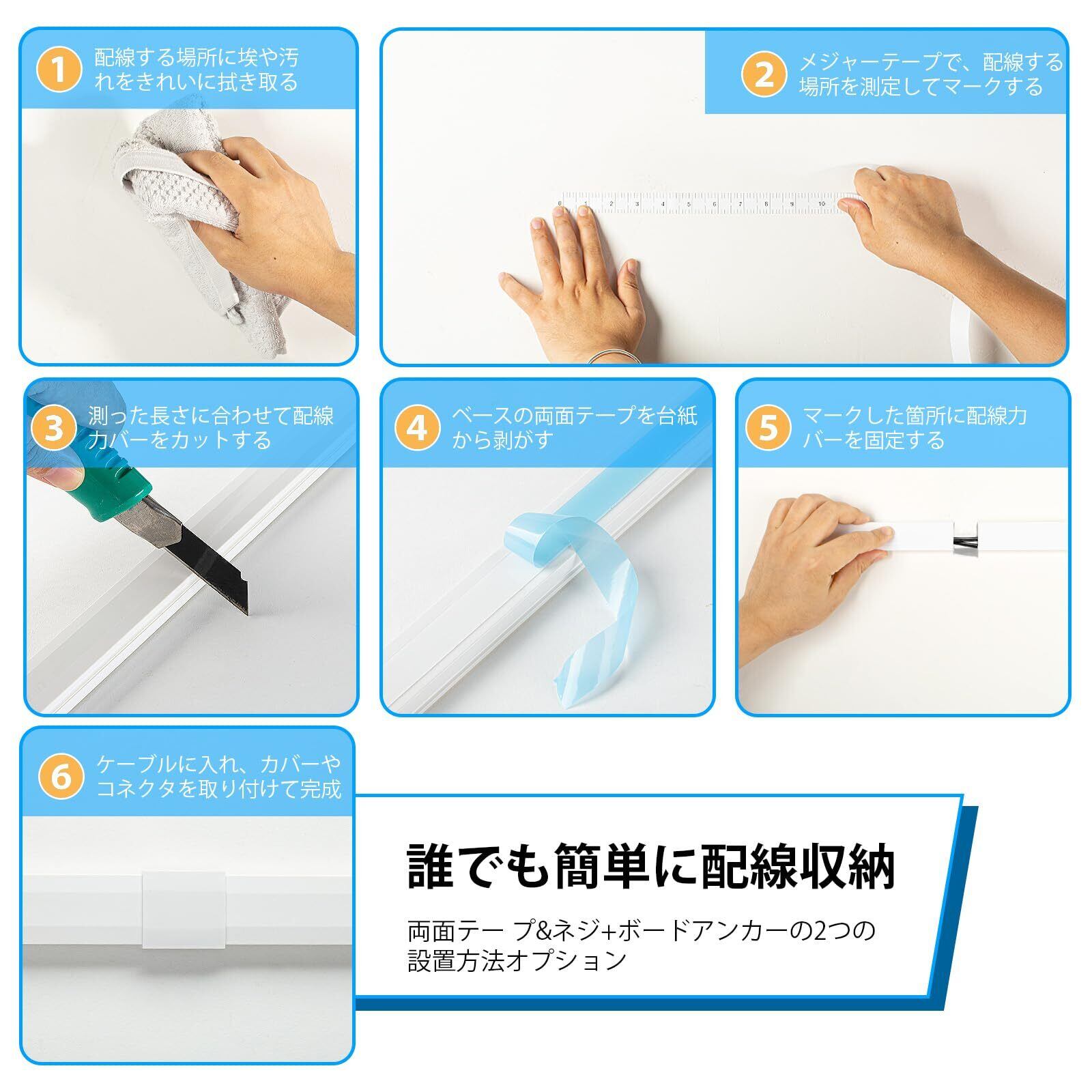 1 配線する場所に埃や汚れをきれいに拭き取る

2 メジャーテープで、配線する場所を測定してマークする

0 1 2 3 4 5 6 7 8 9 10

3 測った長さに合わせて配線カバーをカットする

4 ベースの両面テープを台紙から剥がす

5 マークした箇所に配線カバーを固定する

6 ケーブルに入れ、カバーやコネクタを取り付けて完成

誰でも簡単に配線収納

両面テー プ&ネジ+ボードアンカーの2つの設置方法オプション