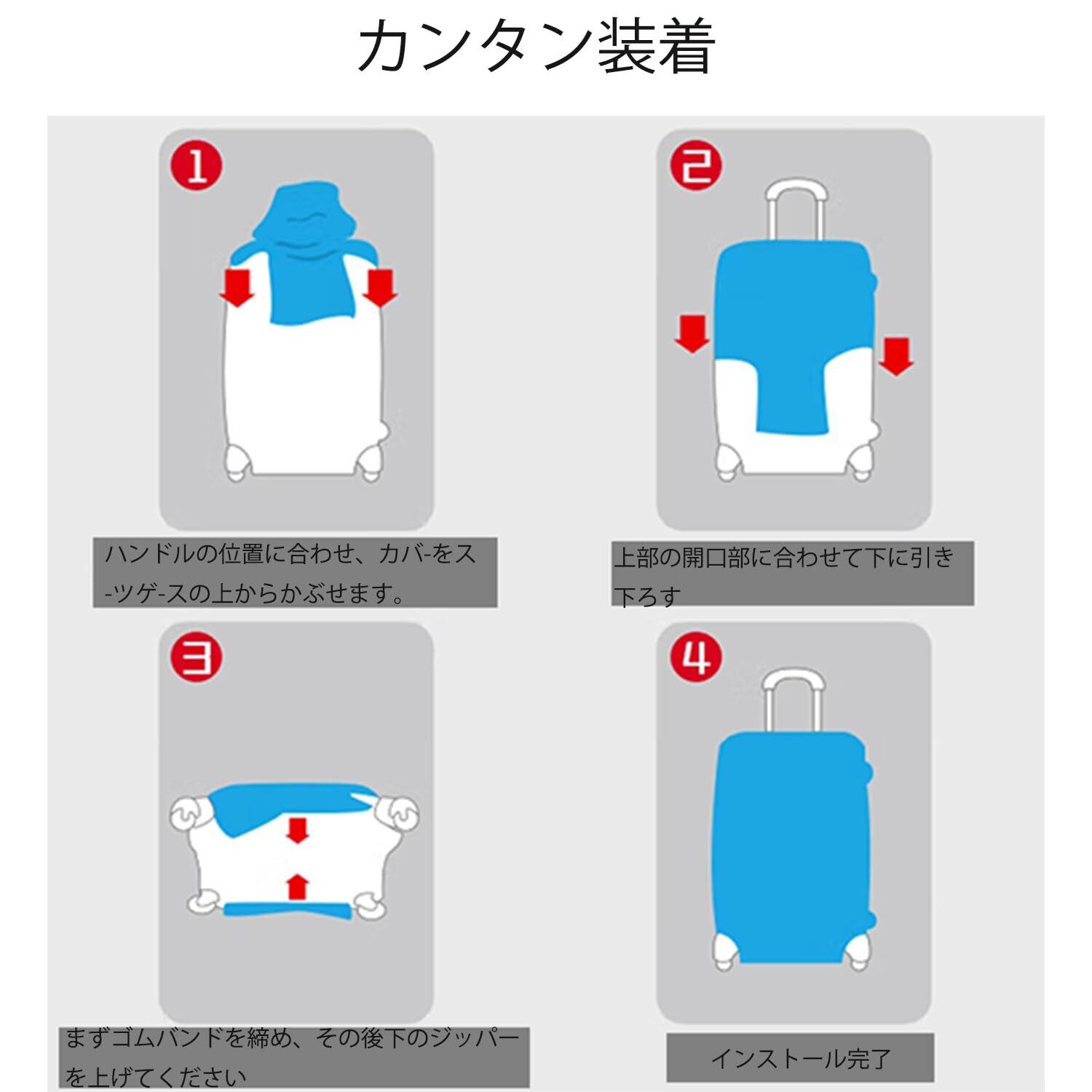 カンタン装着

1

ハンドルの位置に合わせ、カバ-をス-ツゲ-スの上からかぶせます。

2

上部の開口部に合わせて下に引き下ろす

3

まずゴムバンドを締め、その後下のジッパーを上げてください

4

インストール完了