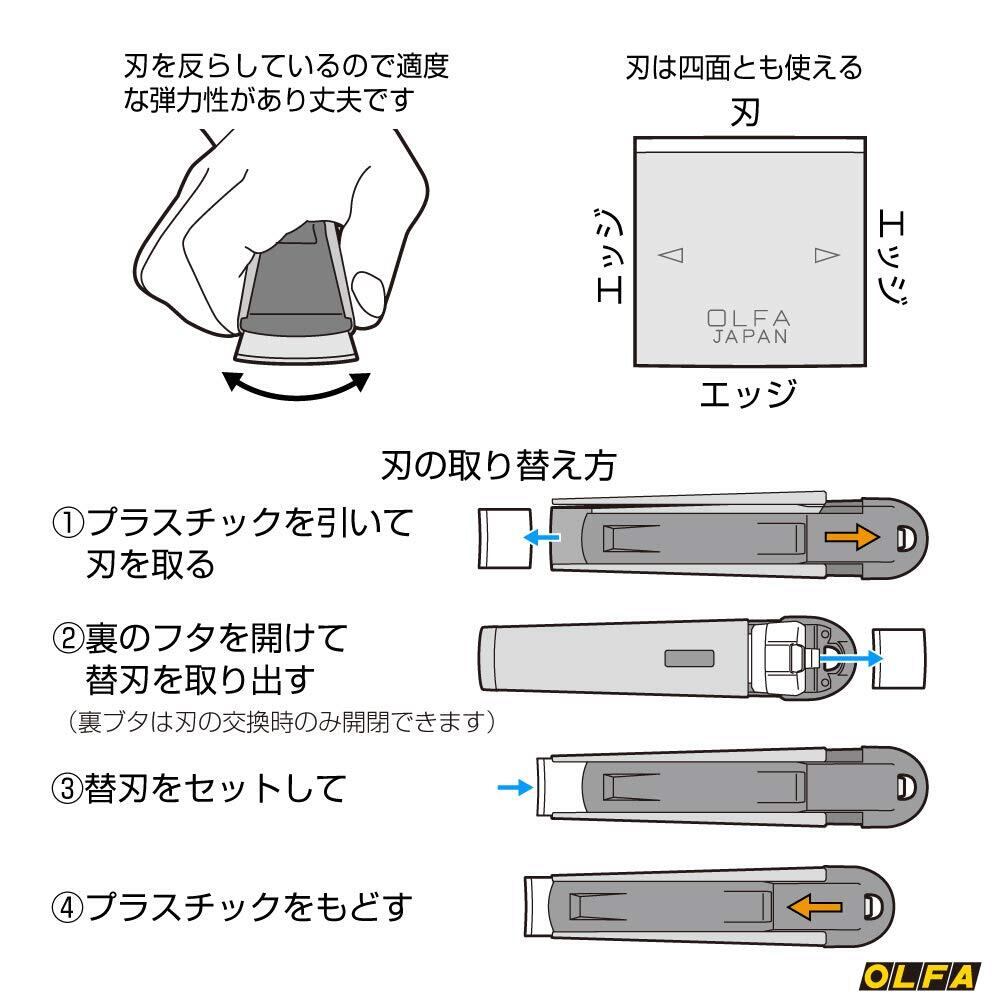 刃を反らしているので適度な弾力性があり丈夫です

刃は四面とも使える

刃

エッジ

エッジ

OLFA
JAPAN

エッジ

刃の取り替え方

①プラスチックを引いて刃を取る

②裏のフタを開けて替刃を取り出す
（裏ブタは刃の交換時のみ開閉できます）

③替刃をセットして

④プラスチックをもどす

OLFA