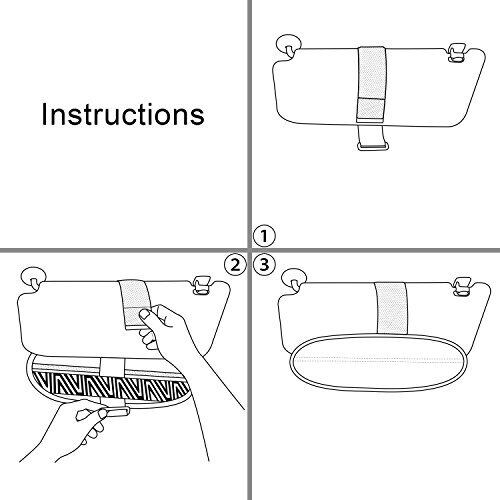 Instructions

1

2

3