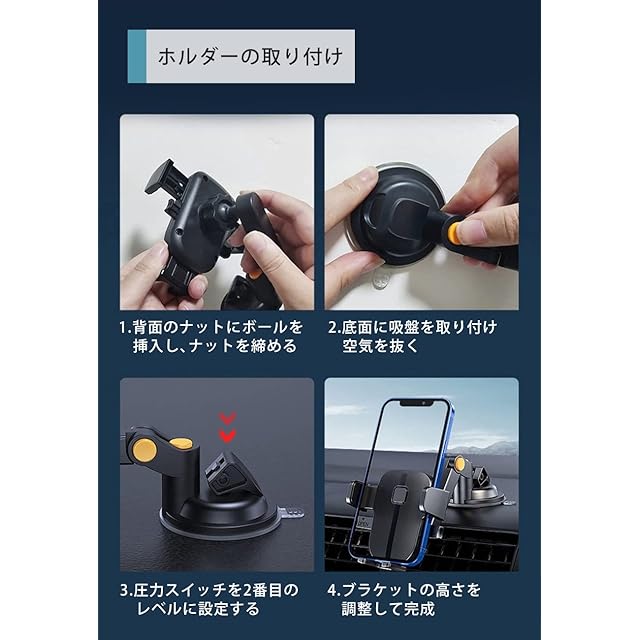 ホルダーの取り付け

1.背面のナットにボールを挿入し、ナットを締める

2.底面に吸盤を取り付け空気を抜く

3.圧力スイッチを2番目のレベルに設定する

4.ブラケットの高さを調整して完成