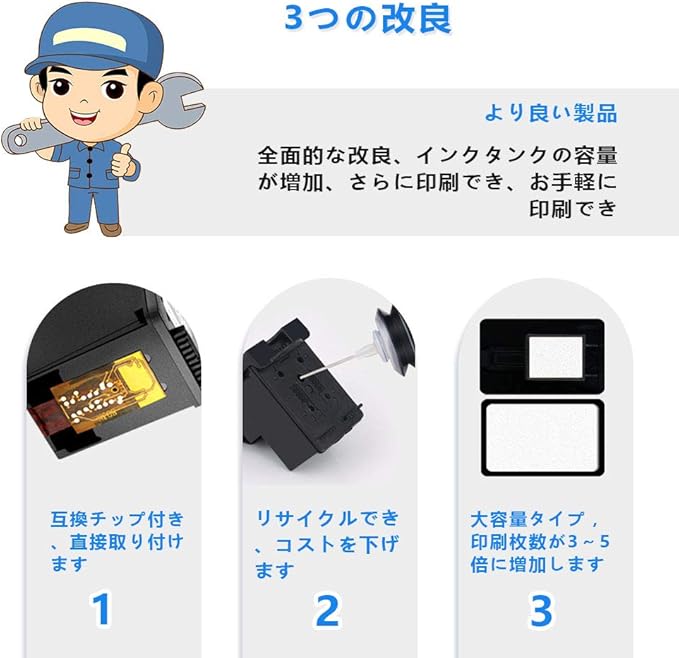 3つの改良

より良い製品

全面的な改良、インクタンクの容量が増加、さらに印刷でき、お手軽に印刷でき

互換チップ付き、直接取り付けます

1

リサイクルでき、コストを下げます

2

大容量タイプ，印刷枚数が3～5倍に増加します

3