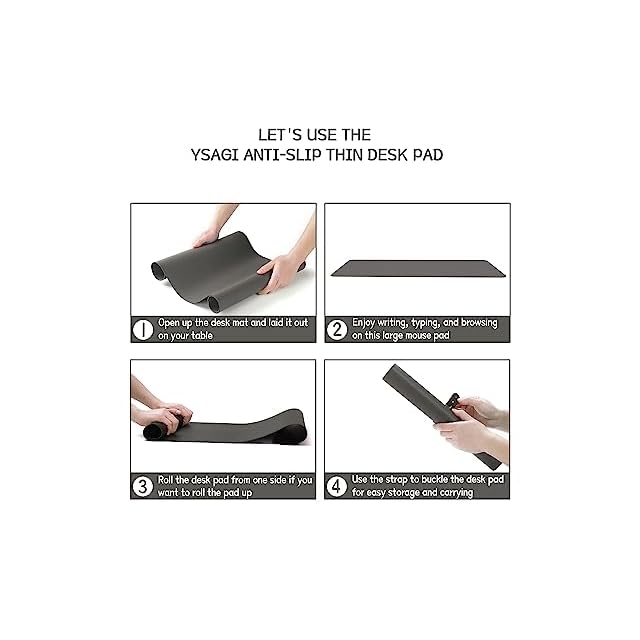 LET'S USE THE
YSAGI ANTI-SLIP THIN DESK PAD

1 Open up the desk mat and laid it out on your table

2 Enjoy writing, typing, and browsing on this large mouse pad

3 Roll the desk pad from one side if you want to roll the pad up

4 Use the strap to buckle the desk pad for easy storage and carrying