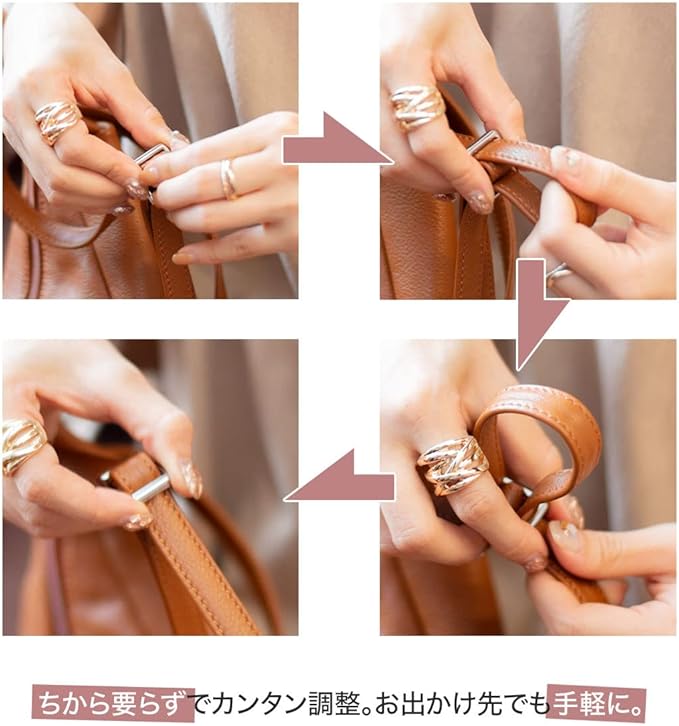 ちから要らずでカンタン調整。お出かけ先でも手軽に。