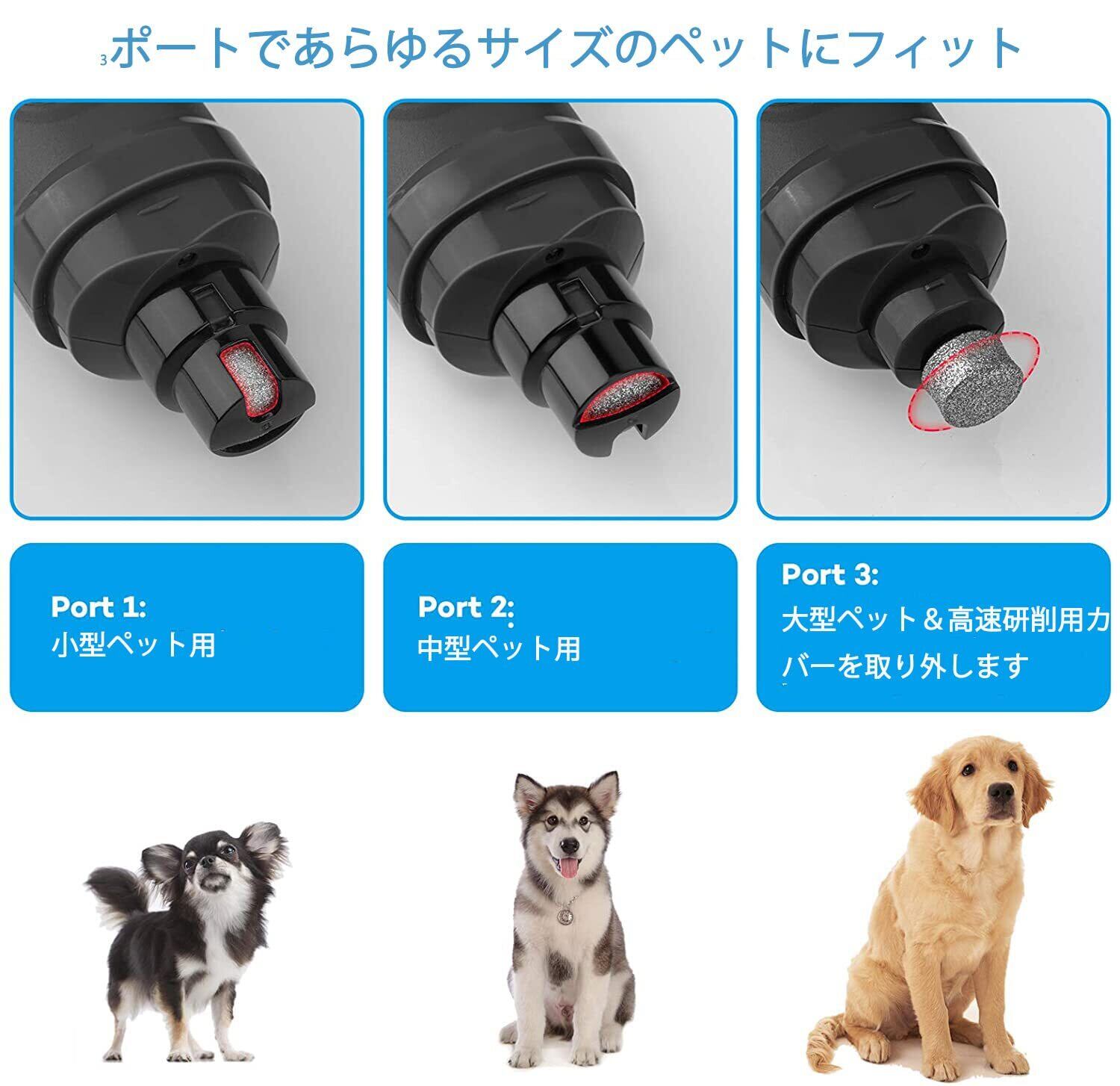 3ポートであらゆるサイズのペットにフィット

Port 1:
小型ペット用

Port 2:
中型ペット用

Port 3:
大型ペット＆高速研削用カバーを取り外します