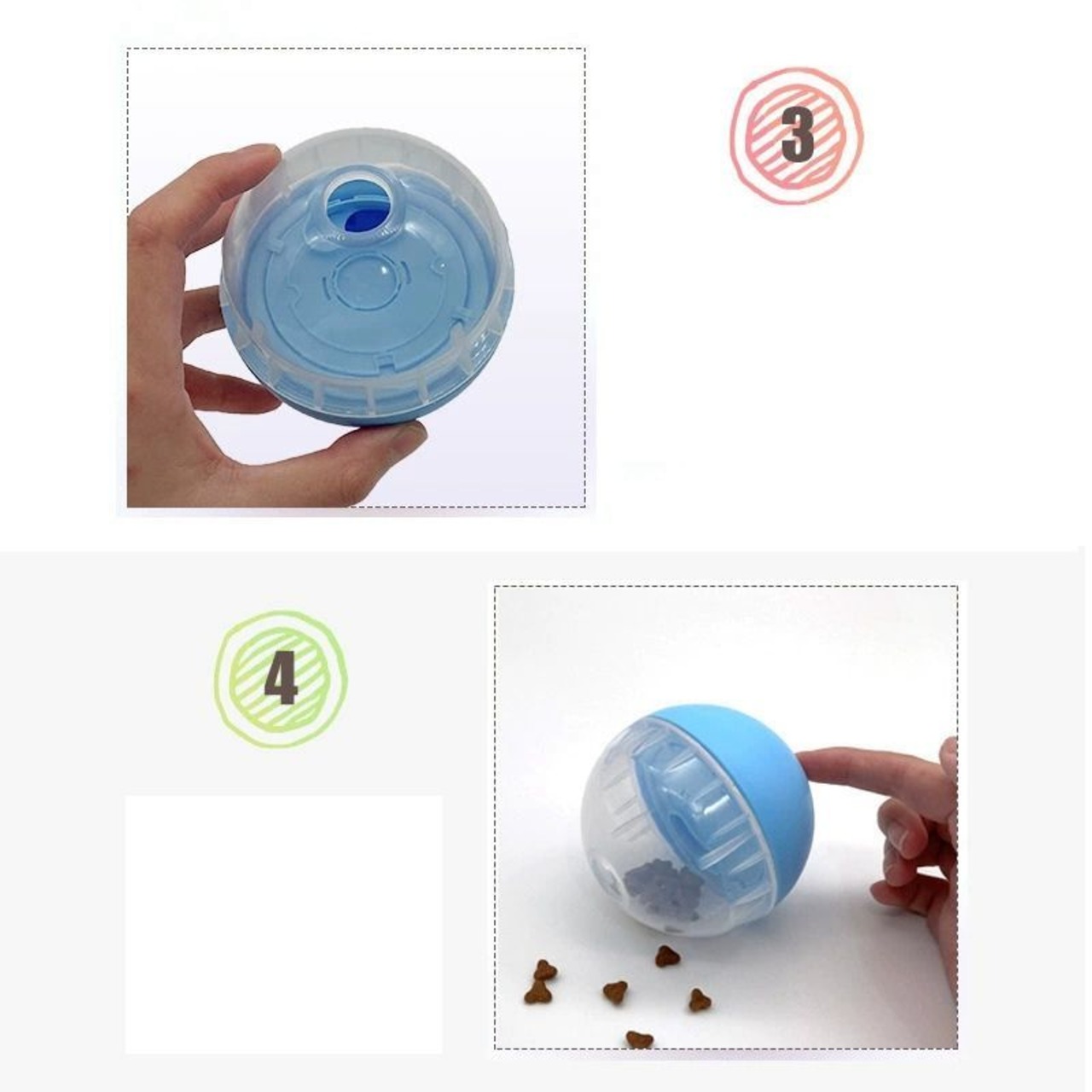 3

4