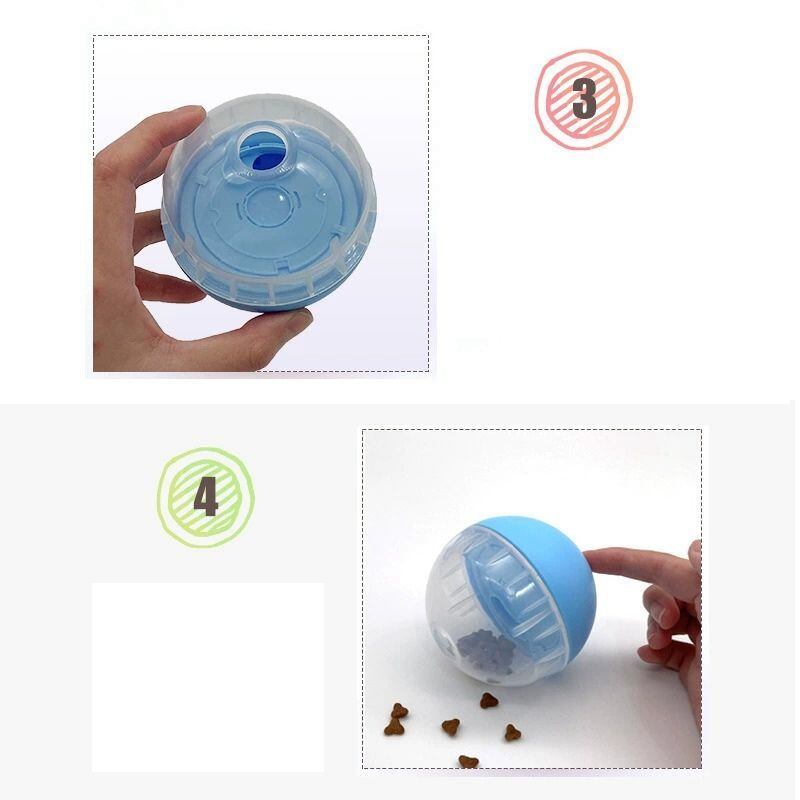 3

4