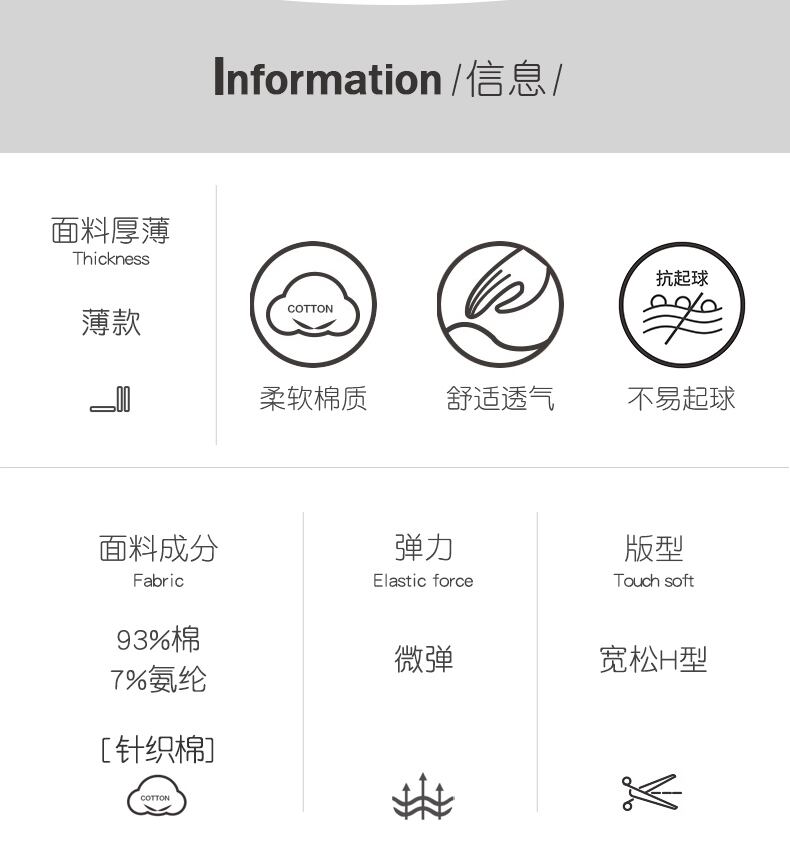 Information /信息/

面料厚薄
Thickness

薄款

COTTON
柔软棉质

舒适透气

抗起球
不易起球

面料成分
Fabric

93%棉
7%氨纶

[针织棉]

COTTON

弹力
Elastic force

微弹

版型
Touch soft

宽松H型