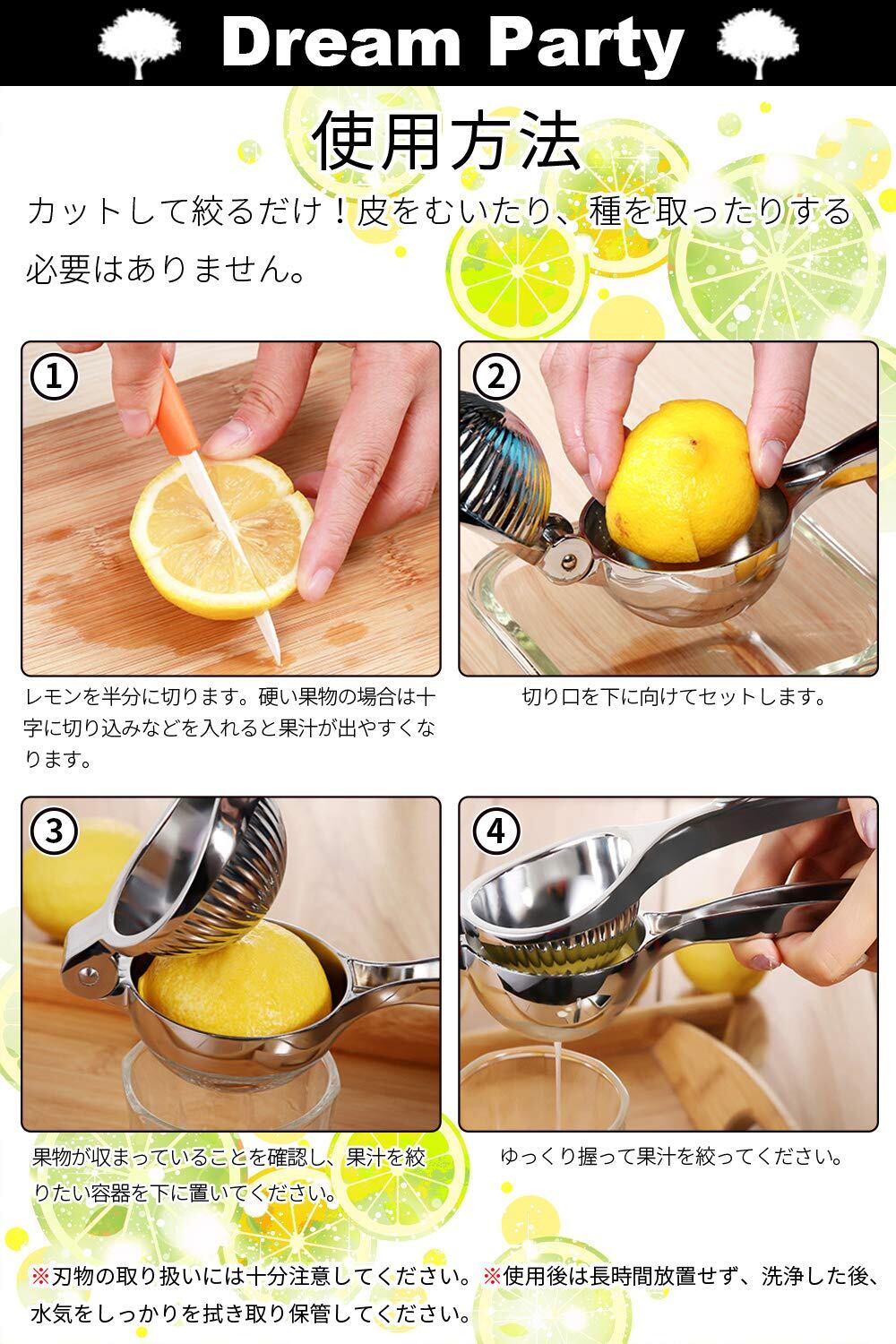 Dream Party

使用方法

カットして絞るだけ！皮をむいたり、種を取ったりする必要はありません。

①

レモンを半分に切ります。硬い果物の場合は十字に切り込みなどを入れると果汁が出やすくなります。

②

切り口を下に向けてセットします。

③

果物が収まっていることを確認し、果汁を絞りたい容器を下に置いてください。

④

ゆっくり握って果汁を絞ってください。

※刃物の取り扱いには十分注意してください。※使用後は長時間放置せず、洗浄した後、水気をしっかりを拭き取り保管してください。