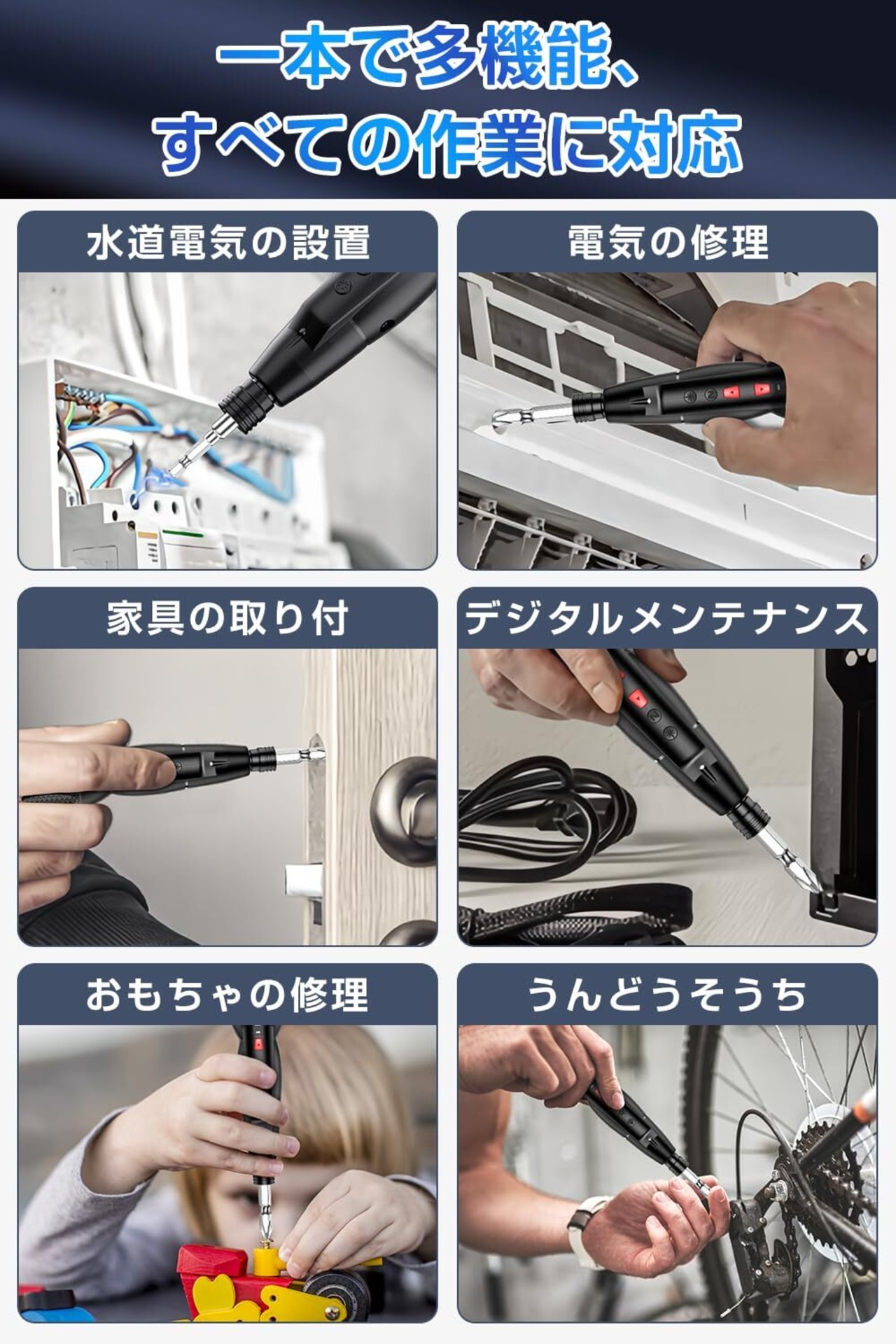 一本で多機能、
すべての作業に対応

水道電気の設置

電気の修理

家具の取り付

デジタルメンテナンス

おもちゃの修理

うんどうそうち