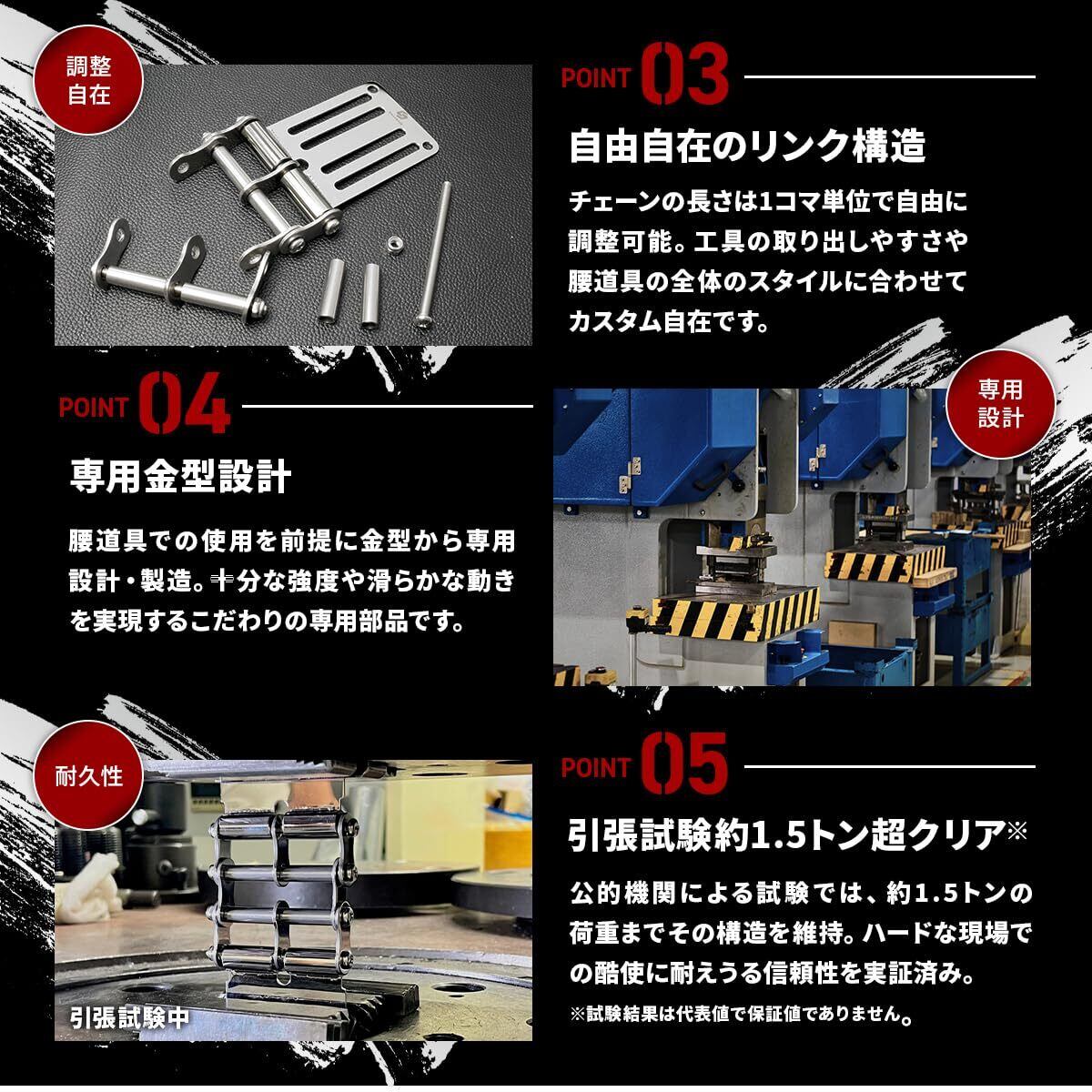 調整自在

POINT 03

自由自在のリンク構造

チェーンの長さは1コマ単位で自由に調整可能。工具の取り出しやすさや腰道具の全体のスタイルに合わせてカスタム自在です。

POINT 04

専用金型設計

腰道具での使用を前提に金型から専用設計・製造。十分な強度や滑らかな動きを実現するこだわりの専用部品です。

専用設計

耐久性

引張試験中

POINT 05

引張試験約1.5トン超クリア※

公的機関による試験では、約1.5トンの荷重までその構造を維持。ハードな現場での酷使に耐えうる信頼性を実証済み。

※試験結果は代表値で保証値でありません。