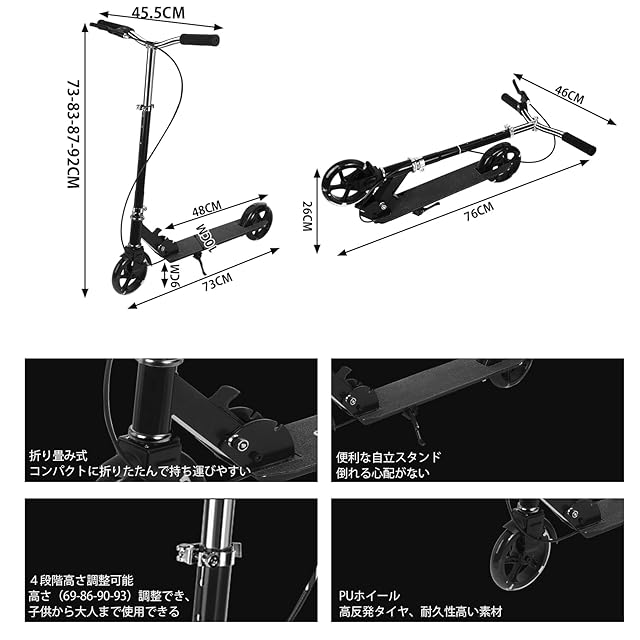 45.5CM

73-83-87-92CM

48CM

10CM

9CM

73CM

46CM

26CM

76CM

折り畳み式
コンパクトに折りたたんで持ち運びやすい

便利な自立スタンド
倒れる心配がない

４段階高さ調整可能
高さ（69-86-90-93）調整でき、
子供から大人まで使用できる

PUホイール
高反発タイヤ、耐久性高い素材