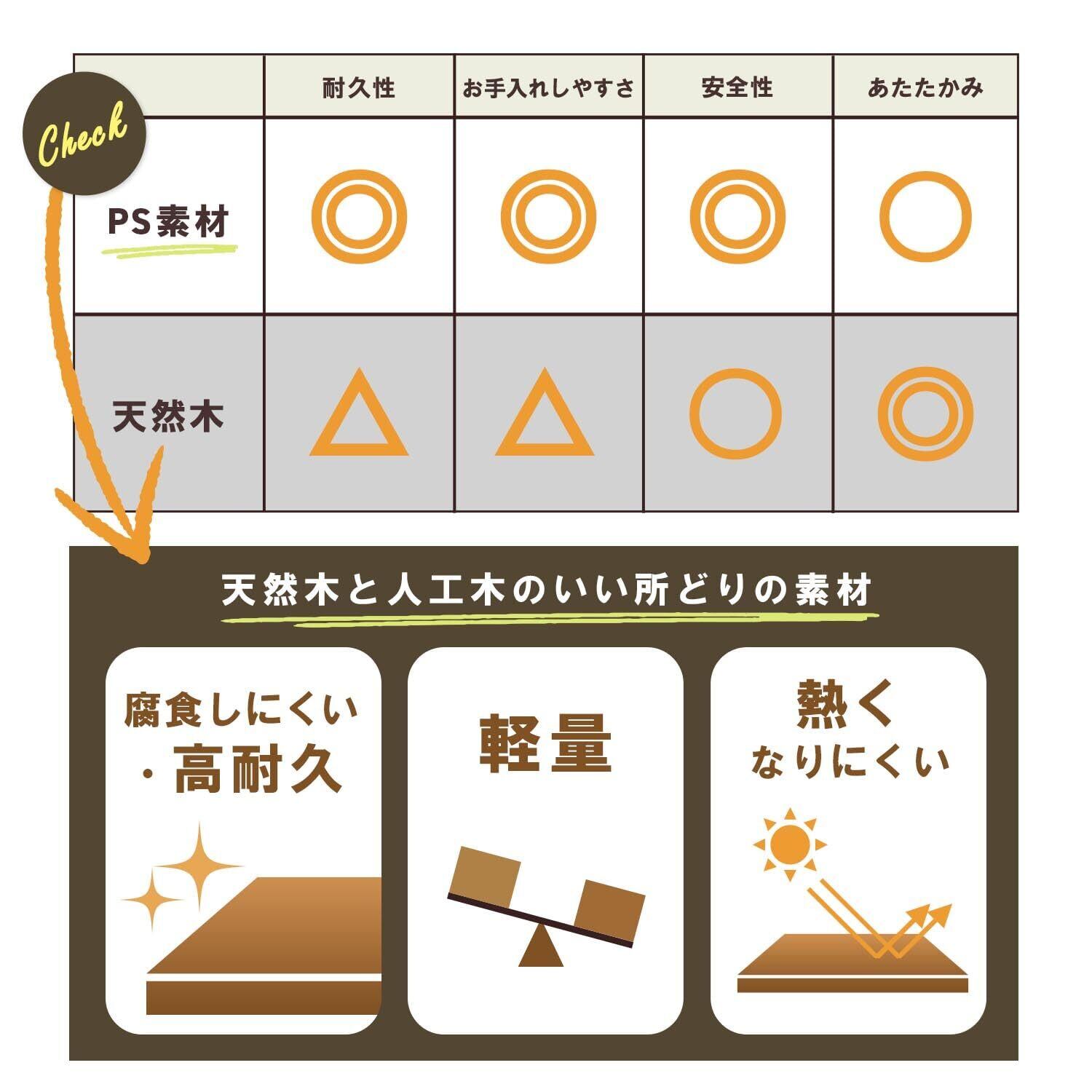 Check

|  | 耐久性 | お手入れしやすさ | 安全性 | あたたかみ |
|---|---|---|---|---|
| PS素材 | ◎ | ◎ | ◎ | ○ |
| 天然木 | △ | △ | ○ | ◎ |

天然木と人工木のいい所どりの素材

腐食しにくい・高耐久

軽量

熱くなりにくい