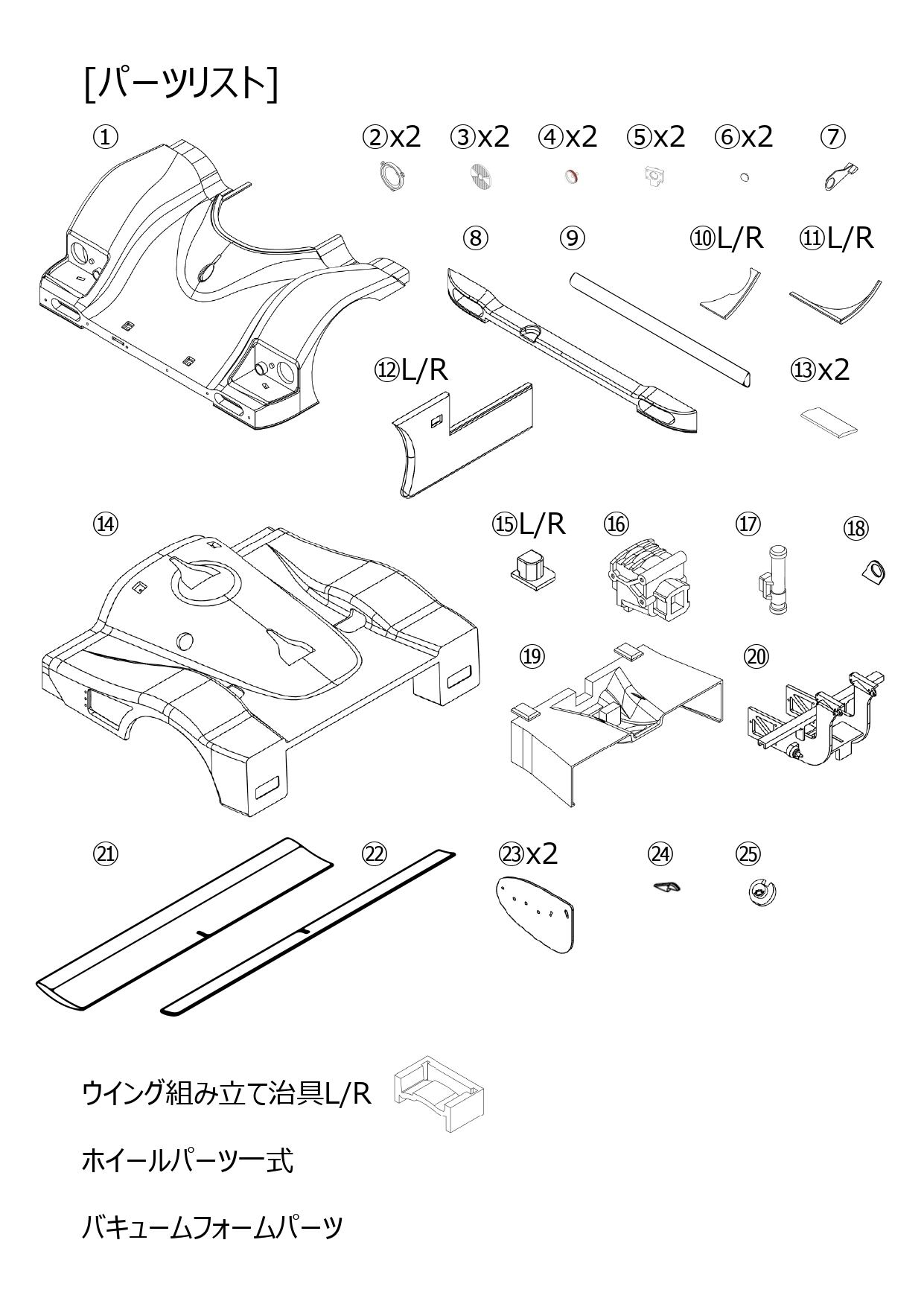 [パーツリスト]

①

②x2 ③x2 ④x2 ⑤x2 ⑥x2 ⑦

⑧ ⑨ ⑩L/R ⑪L/R

⑫L/R ⑬x2

⑭

⑮L/R ⑯ ⑰ ⑱

⑲ ⑳

㉑ ㉒ ㉓x2 ㉔ ㉕

ウイング組み立て治具L/R

ホイールパーツ一式

バキュームフォームパーツ