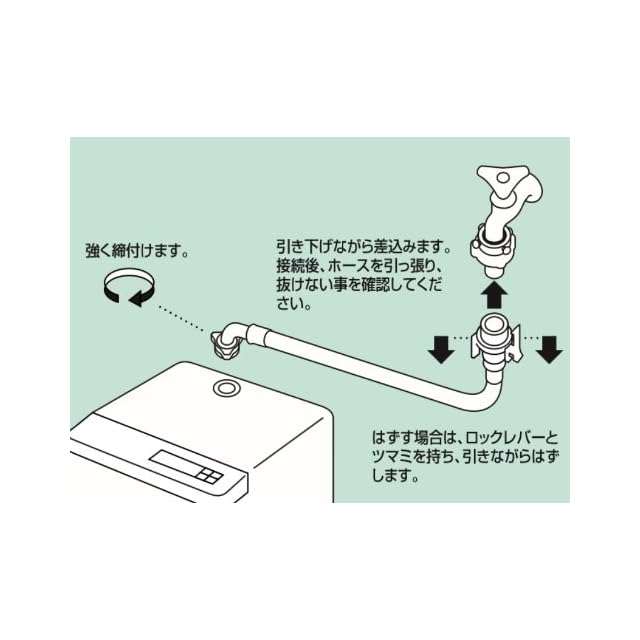 強く締付けます。

引き下げながら差込みます。接続後、ホースを引っ張り、抜けない事を確認してください。

はずす場合は、ロックレバーとツマミを持ち、引きながらはずします。