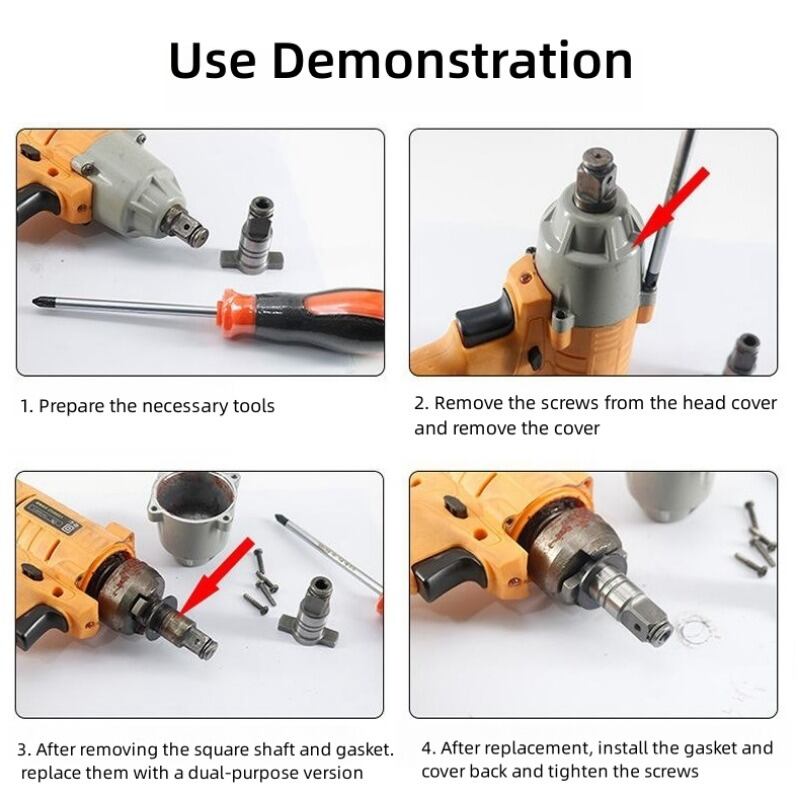 Use Demonstration

1. Prepare the necessary tools

2. Remove the screws from the head cover and remove the cover

3. After removing the square shaft and gasket. replace them with a dual-purpose version

4. After replacement, install the gasket and cover back and tighten the screws