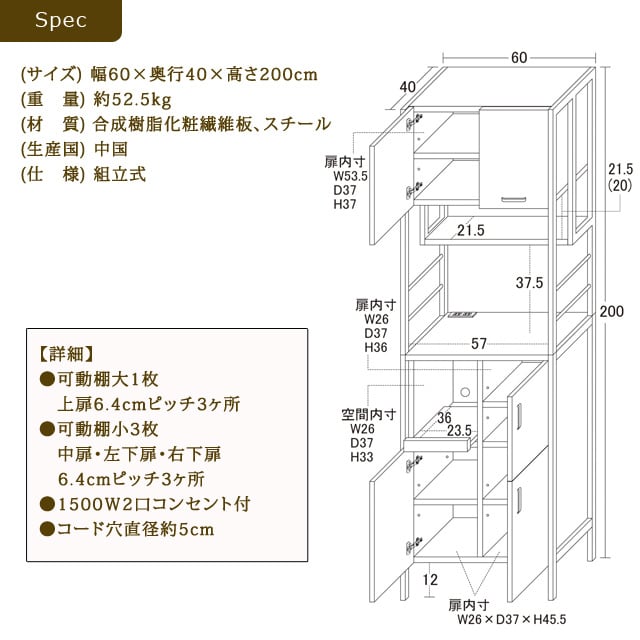 Spec

(サイズ) 幅60×奥行40×高さ200cm
(重　量) 約52.5kg
(材　質) 合成樹脂化粧繊維板、スチール
(生産国) 中国
(仕　様) 組立式

【詳細】
●可動棚大1枚
上扉6.4cmピッチ3ヶ所
●可動棚小3枚
中扉・左下扉・右下扉
6.4cmピッチ3ヶ所
●1500W2口コンセント付
●コード穴直径約5cm

60
40
扉内寸
W53.5
D37
H37
21.5
(20)
21.5
37.5
扉内寸
W26
D37
H36
200
57
空間内寸
W26
D37
H33
36
23.5
12
扉内寸
W26×D37×H45.5