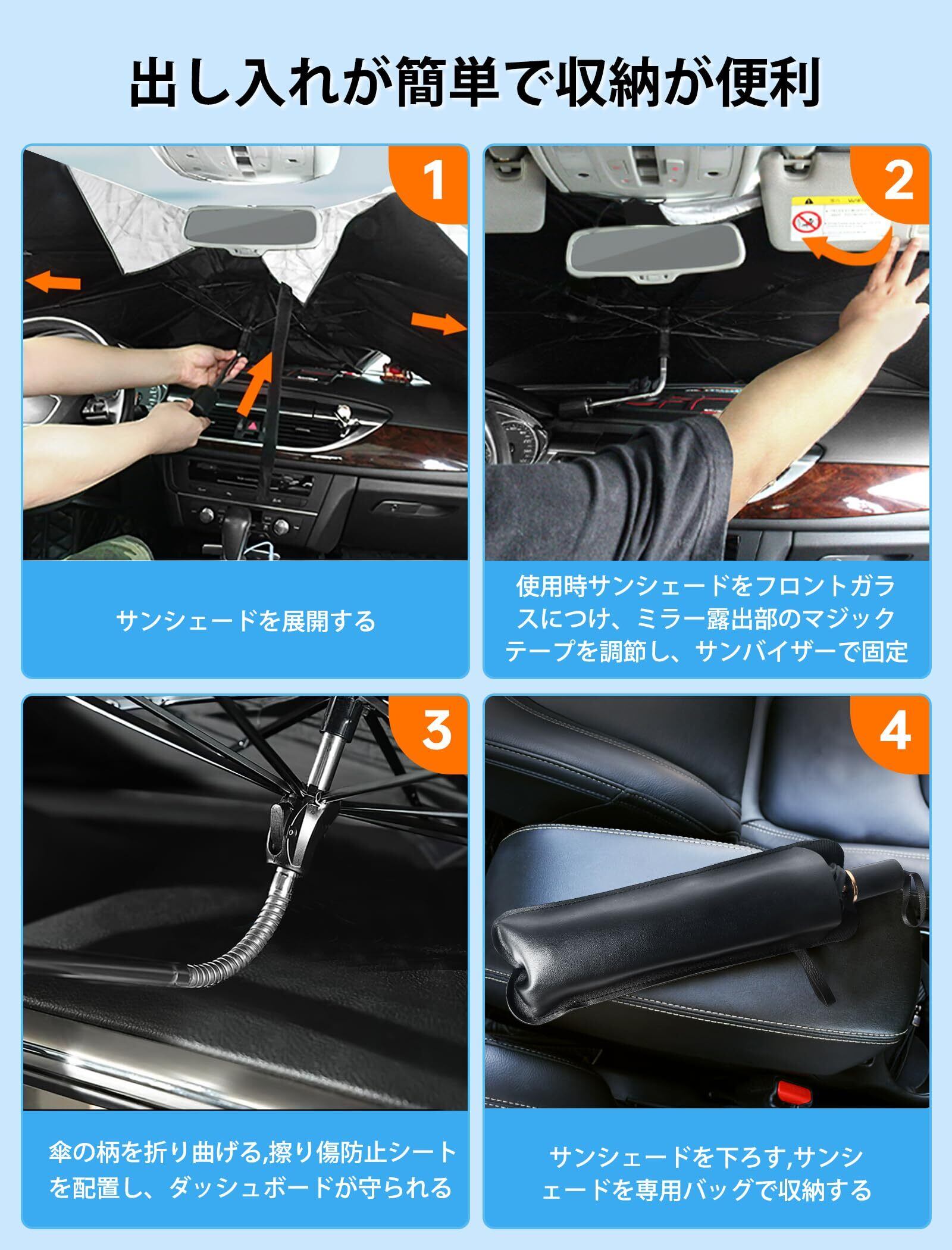 出し入れが簡単で収納が便利

1

サンシェードを展開する

2

使用時サンシェードをフロントガラスにつけ、ミラー露出部のマジックテープを調節し、サンバイザーで固定

3

傘の柄を折り曲げる,擦り傷防止シートを配置し、ダッシュボードが守られる

4

サンシェードを下ろす,サンシェードを専用バッグで収納する