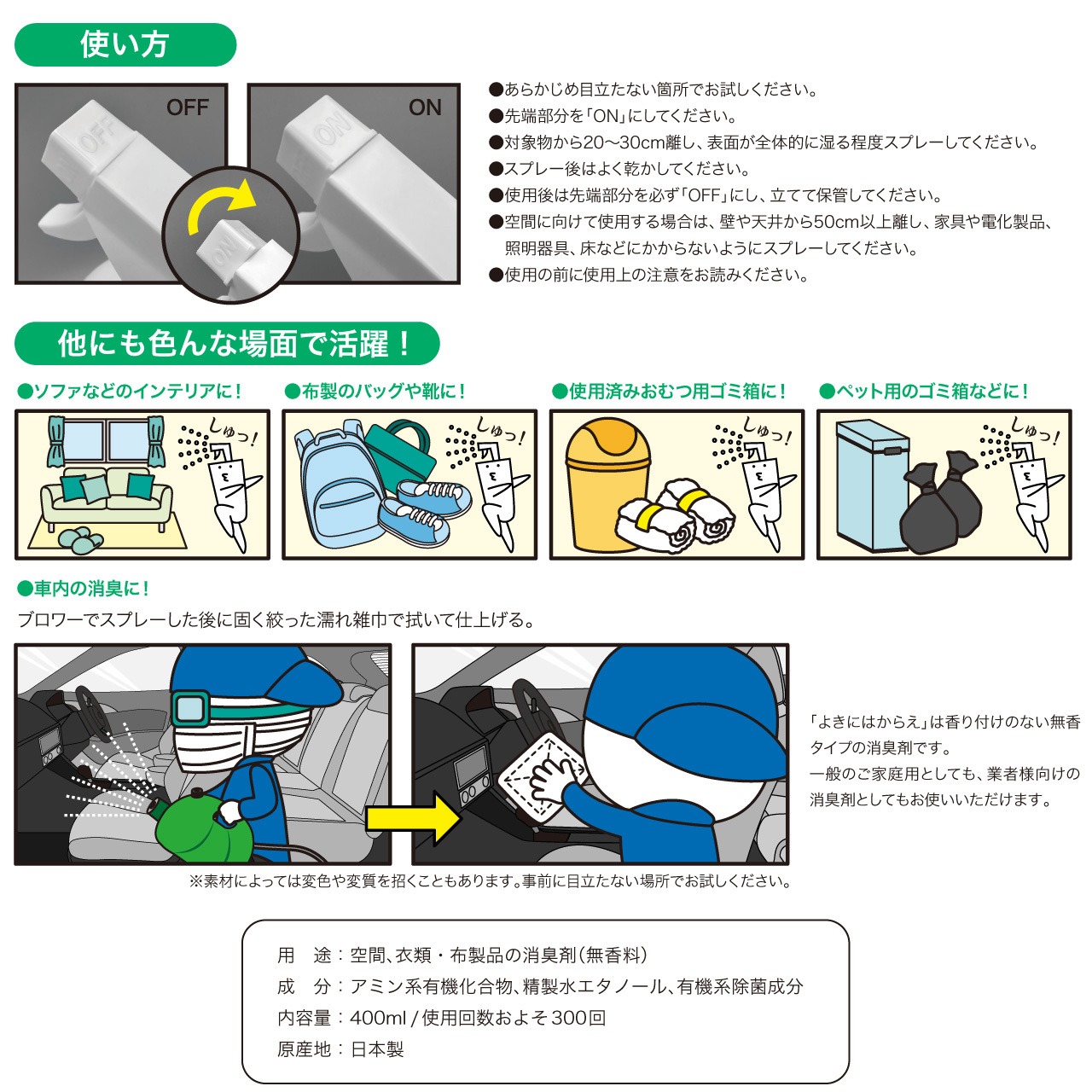 使い方

OFF

OFF

ON

ON

ON

●あらかじめ目立たない箇所でお試しください。
●先端部分を「ON」にしてください。
●対象物から20〜30cm離し、表面が全体的に湿る程度スプレーしてください。
●スプレー後はよく乾かしてください。
●使用後は先端部分を必ず「OFF」にし、立てて保管してください。
●空間に向けて使用する場合は、壁や天井から50cm以上離し、家具や電化製品、照明器具、床などにかからないようにスプレーしてください。
●使用の前に使用上の注意をお読みください。

他にも色んな場面で活躍！

●ソファなどのインテリアに！
しゅっ！

●布製のバッグや靴に！
しゅっ！

●使用済みおむつ用ゴミ箱に！
しゅっ！

●ペット用のゴミ箱などに！
しゅっ！

●車内の消臭に！
ブロワーでスプレーした後に固く絞った濡れ雑巾で拭いて仕上げる。

「よきにはからえ」は香り付けのない無香タイプの消臭剤です。
一般のご家庭用としても、業者様向けの消臭剤としてもお使いいただけます。

※素材によっては変色や変質を招くこともあります。事前に目立たない場所でお試しください。

用　途：空間、衣類・布製品の消臭剤（無香料）
成　分：アミン系有機化合物、精製水エタノール、有機系除菌成分
内容量：400ml / 使用回数およそ300回
原産地：日本製