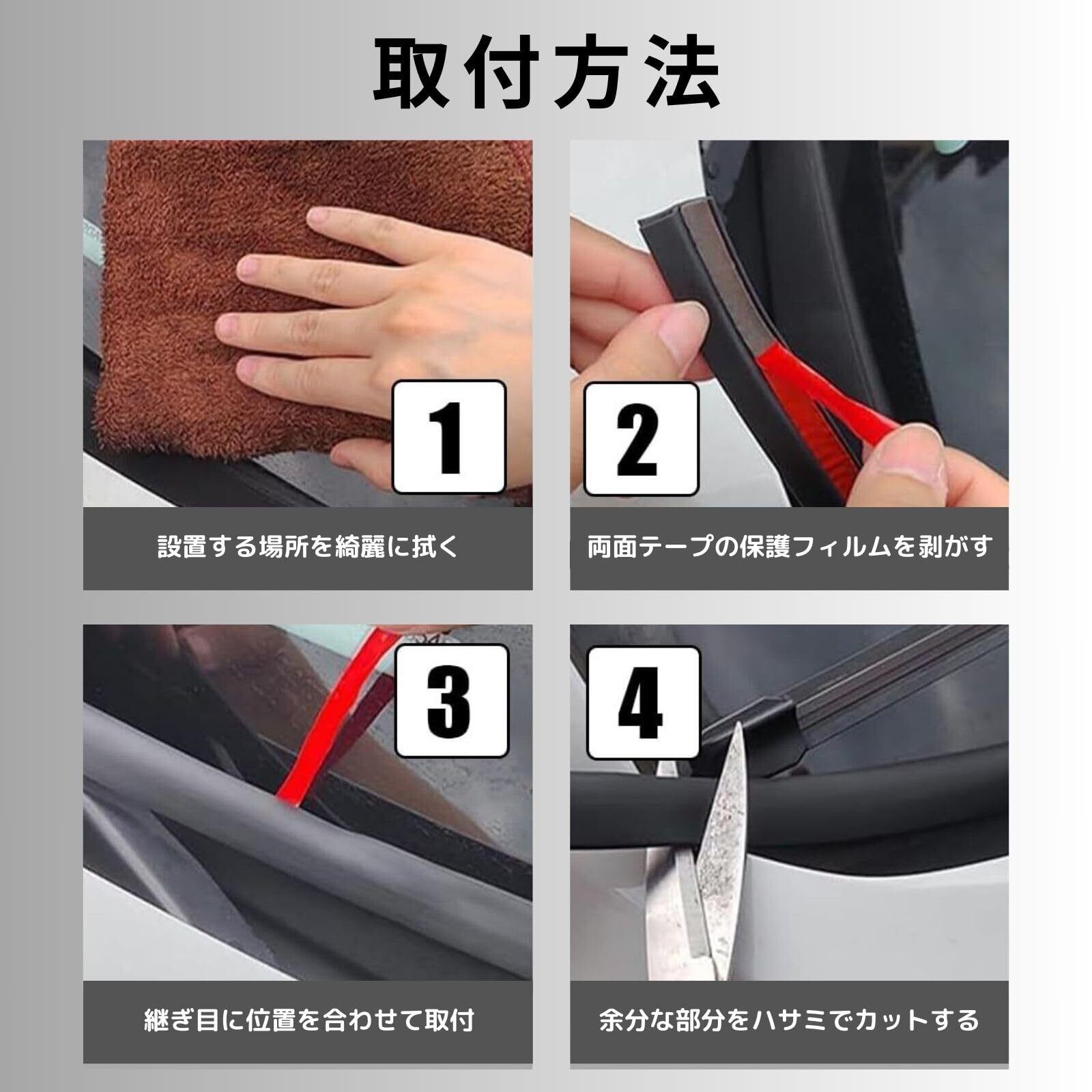 取付方法

1

設置する場所を綺麗に拭く

2

両面テープの保護フィルムを剥がす

3

継ぎ目に位置を合わせて取付

4

余分な部分をハサミでカットする