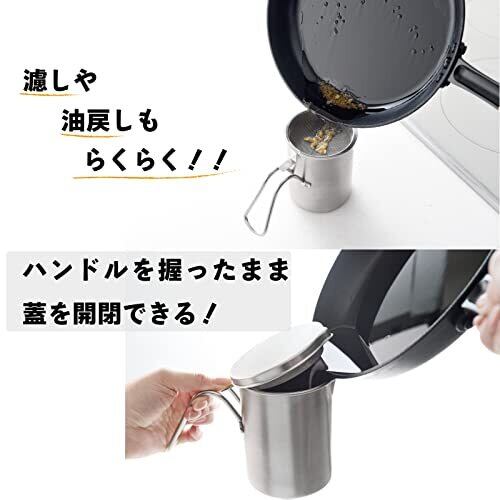 濾しや
油戻しも
らくらく！！

ハンドルを握ったまま
蓋を開閉できる！