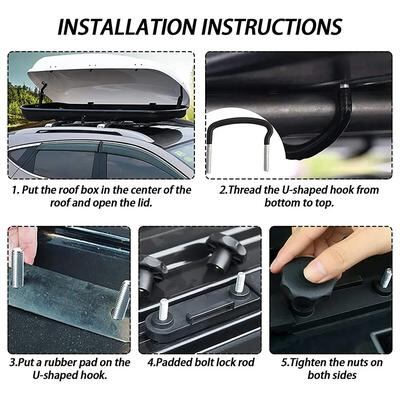 INSTALLATION INSTRUCTIONS

1. Put the roof box in the center of the roof and open the lid.

2.Thread the U-shaped hook from bottom to top.

3.Put a rubber pad on the U-shaped hook.

4.Padded bolt lock rod

5.Tighten the nuts on both sides