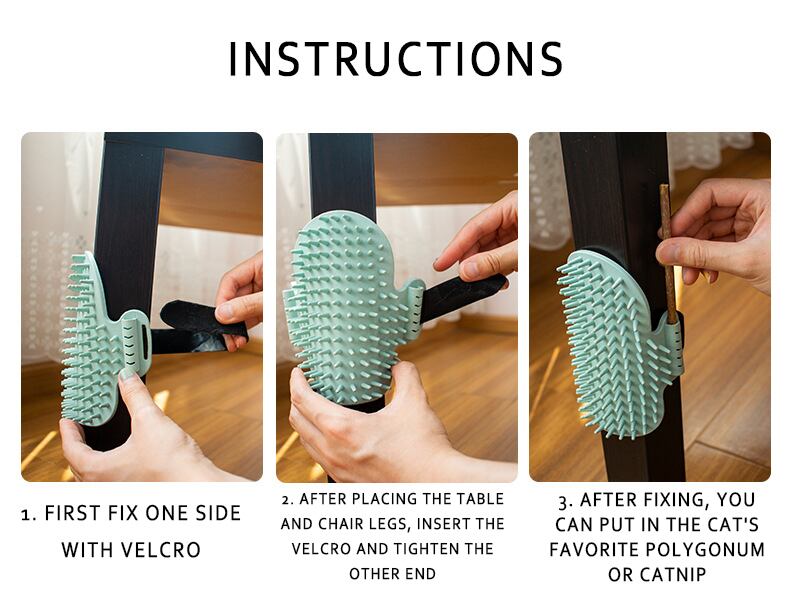 INSTRUCTIONS

1. FIRST FIX ONE SIDE WITH VELCRO

2. AFTER PLACING THE TABLE AND CHAIR LEGS, INSERT THE VELCRO AND TIGHTEN THE OTHER END

3. AFTER FIXING, YOU CAN PUT IN THE CAT'S FAVORITE POLYGONUM OR CATNIP