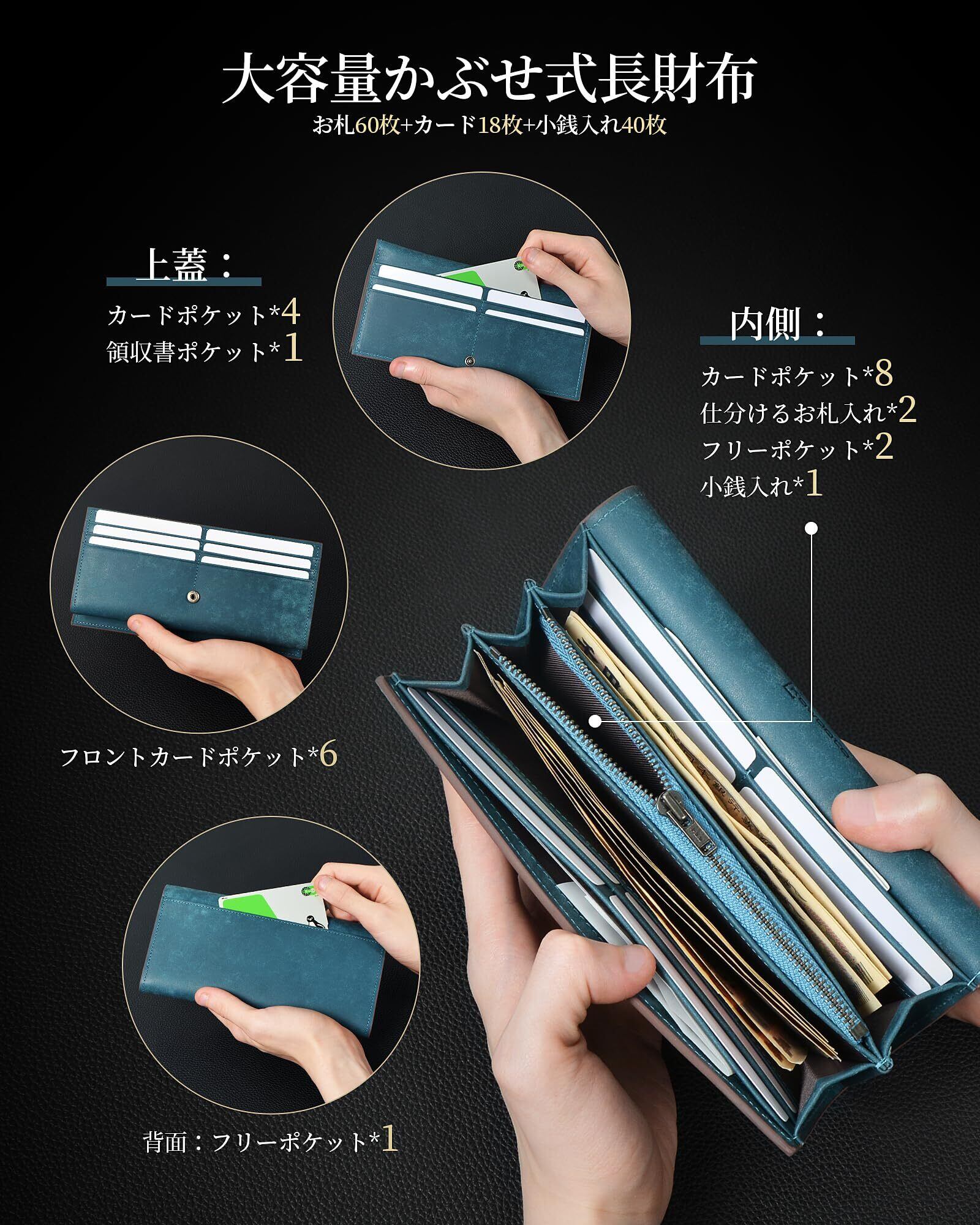 大容量かぶせ式長財布

お札60枚+カード18枚+小銭入れ40枚

上蓋：

カードポケット*4
領収書ポケット*1

内側：

カードポケット*8
仕分けるお札入れ*2
フリーポケット*2
小銭入れ*1

フロントカードポケット*6

背面：フリーポケット*1