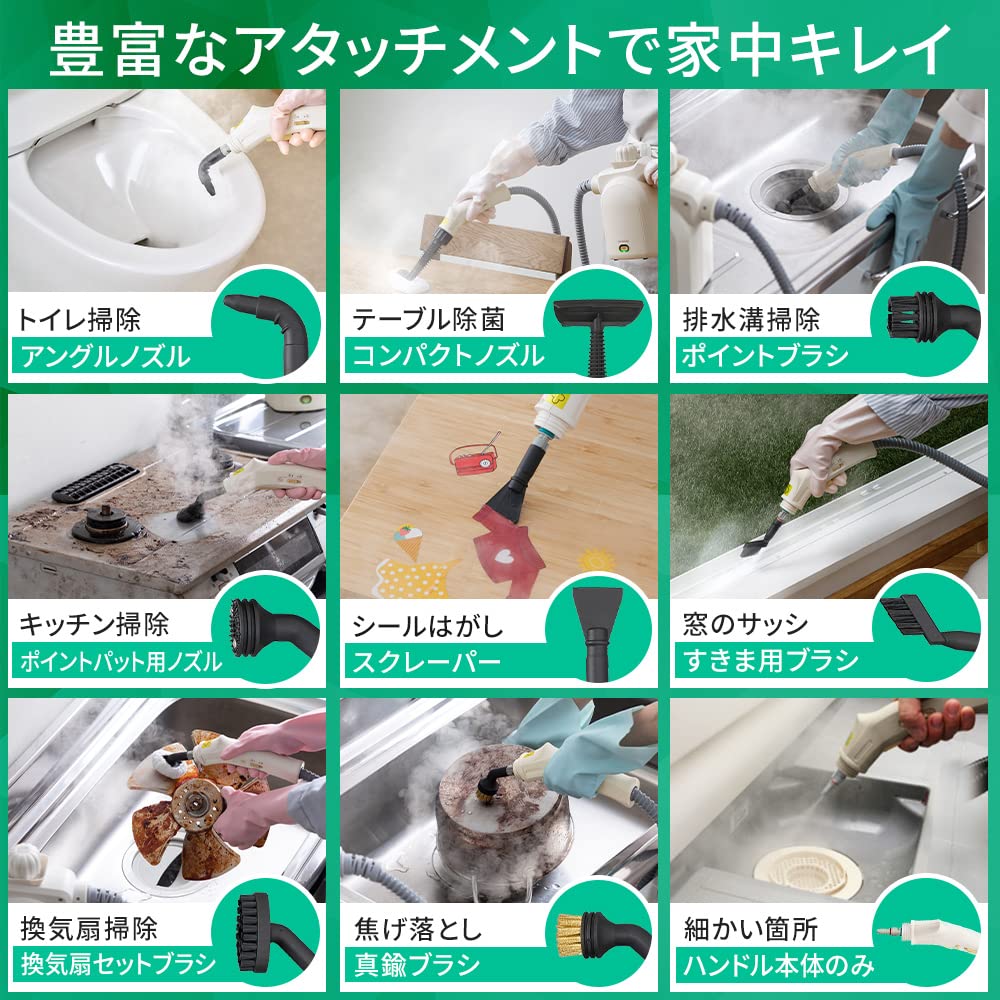 豊富なアタッチメントで家中キレイ

トイレ掃除
アングルノズル

テーブル除菌
コンパクトノズル

排水溝掃除
ポイントブラシ

キッチン掃除
ポイントパット用ノズル

シールはがし
スクレーパー

窓のサッシ
すきま用ブラシ

換気扇掃除
換気扇セットブラシ

焦げ落とし
真鍮ブラシ

細かい箇所
ハンドル本体のみ