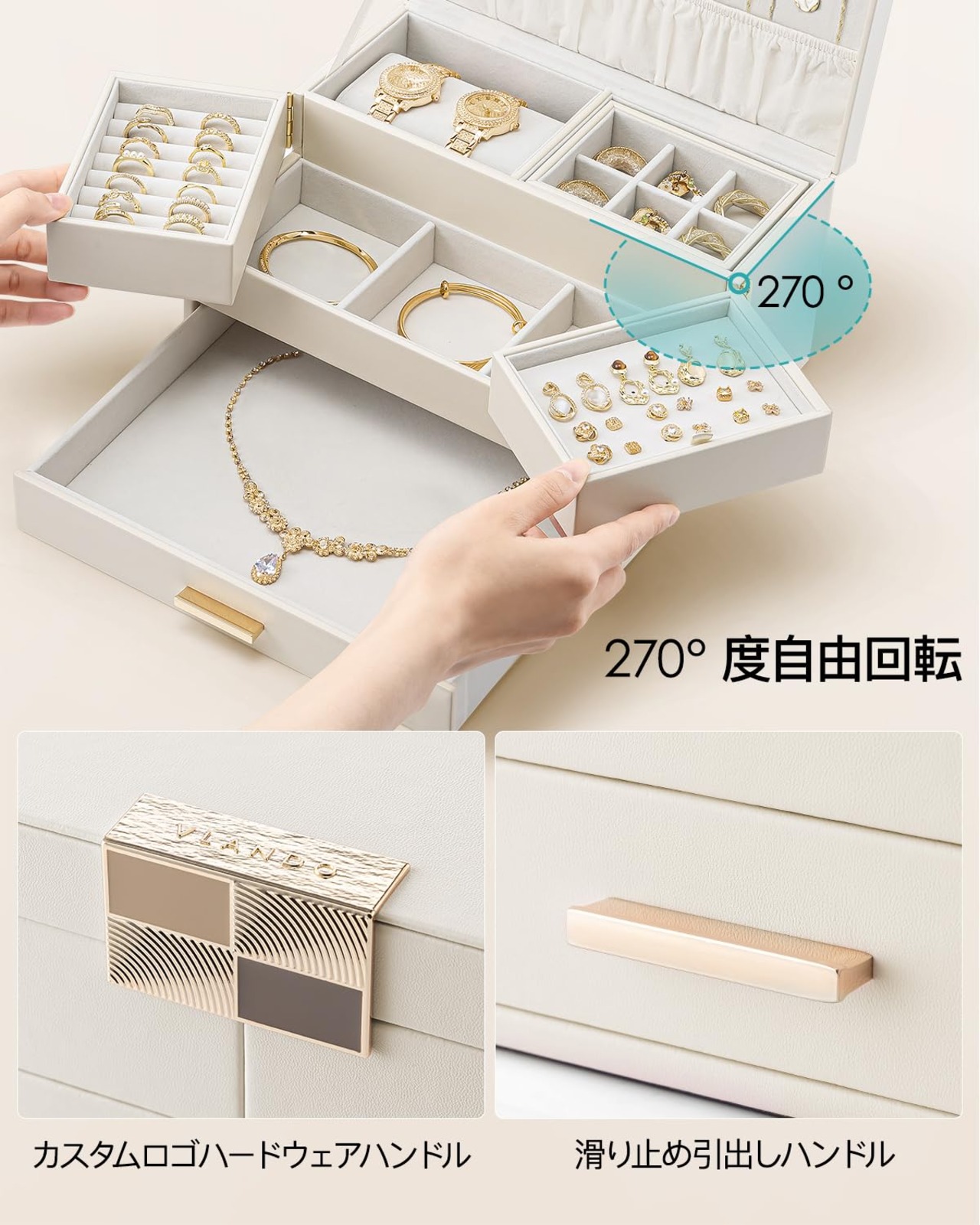 270 °

270° 度自由回転

VLANDO

カスタムロゴハードウェアハンドル

滑り止め引出しハンドル