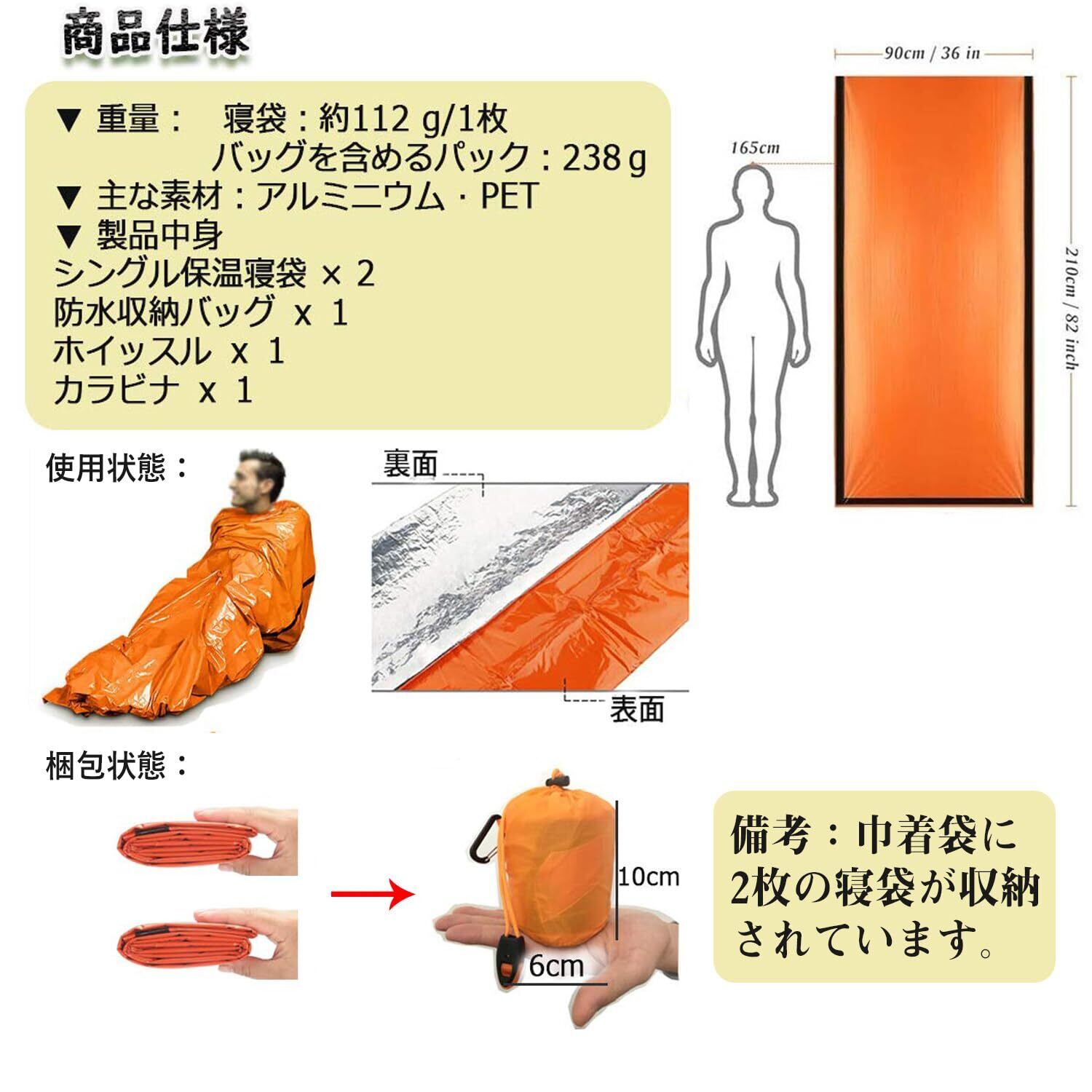 商品仕様

▼ 重量：　寝袋：約112 g/1枚
バッグを含めるパック：238 g
▼ 主な素材：アルミニウム・PET
▼ 製品中身
シングル保温寝袋 × 2
防水収納バッグ x 1
ホイッスル x 1
カラビナ x 1

90cm / 36 in

165cm

210cm / 82 inch

使用状態：

裏面

表面

梱包状態：

10cm

6cm

備考：巾着袋に2枚の寝袋が収納されています。