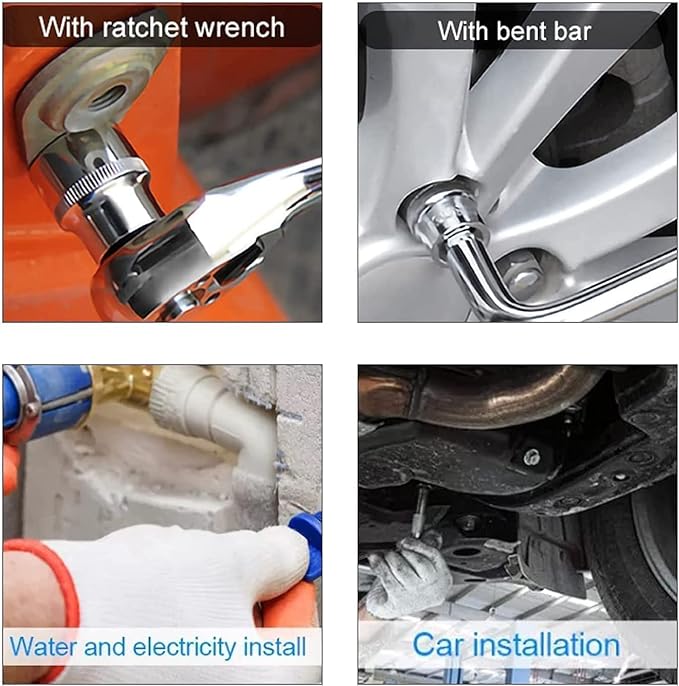 With ratchet wrench

With bent bar

Water and electricity install

Car installation