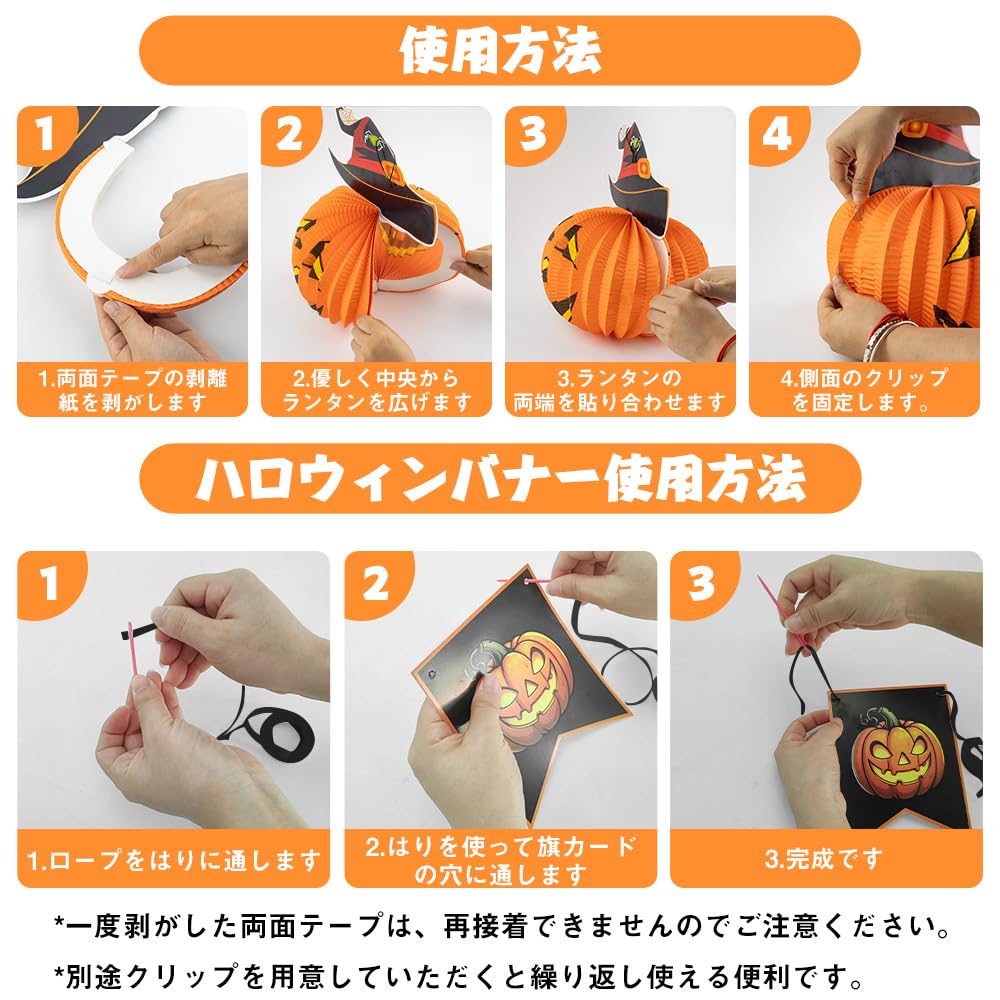 使用方法

1

1.両面テープの剥離紙を剥がします

2

2.優しく中央からランタンを広げます

3

3.ランタンの両端を貼り合わせます

4

4.側面のクリップを固定します。

ハロウィンバナー使用方法

1

1.ロープをはりに通します

2

2.はりを使って旗カードの穴に通します

3

3.完成です

*一度剥がした両面テープは、再接着できませんのでご注意ください。

*別途クリップを用意していただくと繰り返し使える便利です。