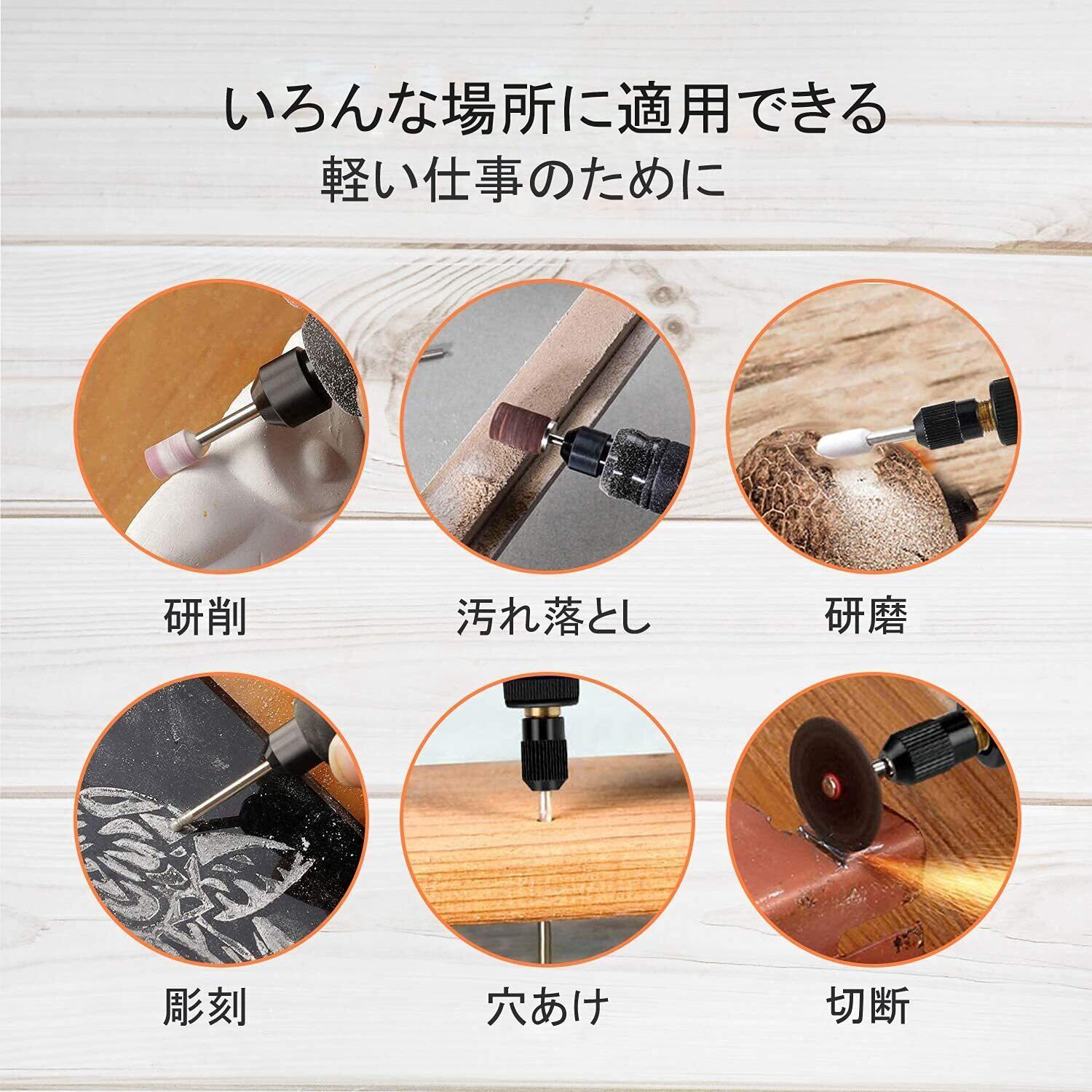 いろんな場所に適用できる
軽い仕事のために

研削

汚れ落とし

研磨

彫刻

穴あけ

切断