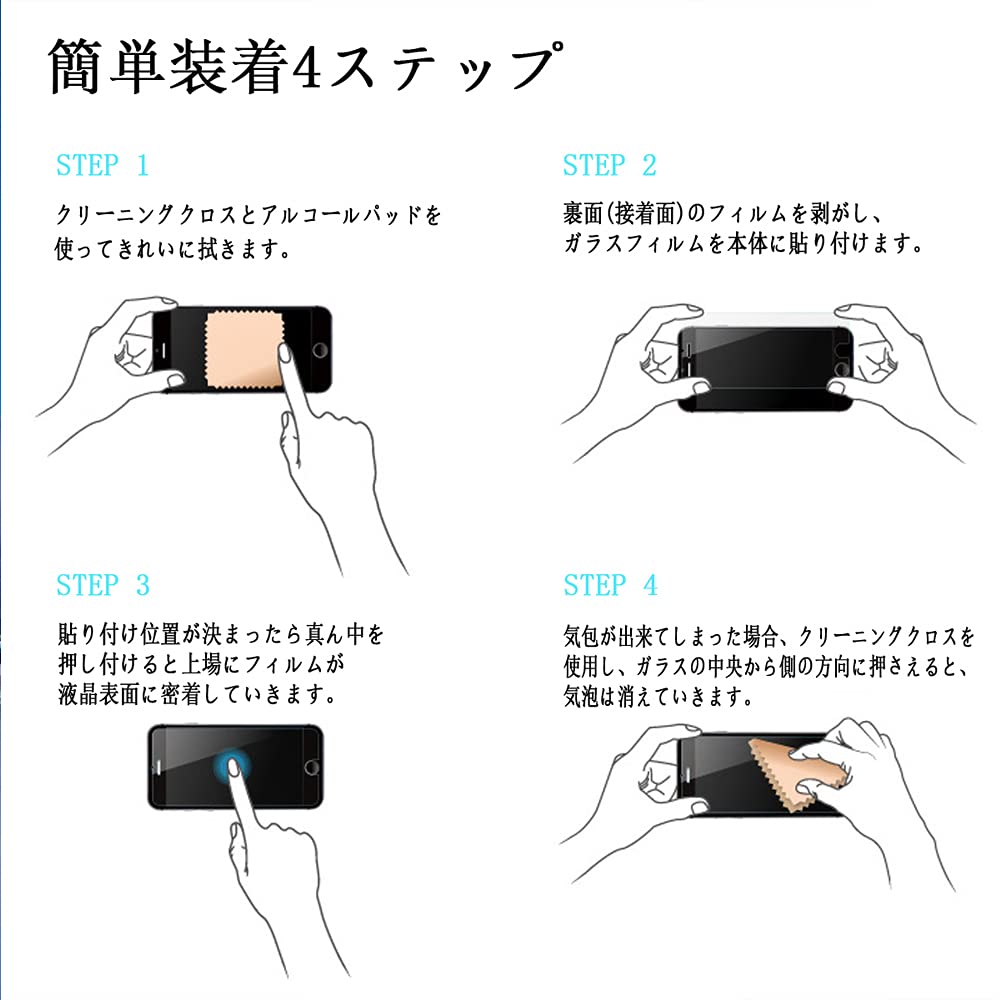 簡単装着4ステップ

STEP 1

クリーニングクロスとアルコールパッドを使ってきれいに拭きます。

STEP 2

裏面(接着面)のフィルムを剥がし、ガラスフィルムを本体に貼り付けます。

STEP 3

貼り付け位置が決まったら真ん中を押し付けると上場にフィルムが液晶表面に密着していきます。

STEP 4

気包が出来てしまった場合、クリーニングクロスを使用し、ガラスの中央から側の方向に押さえると、気泡は消えていきます。