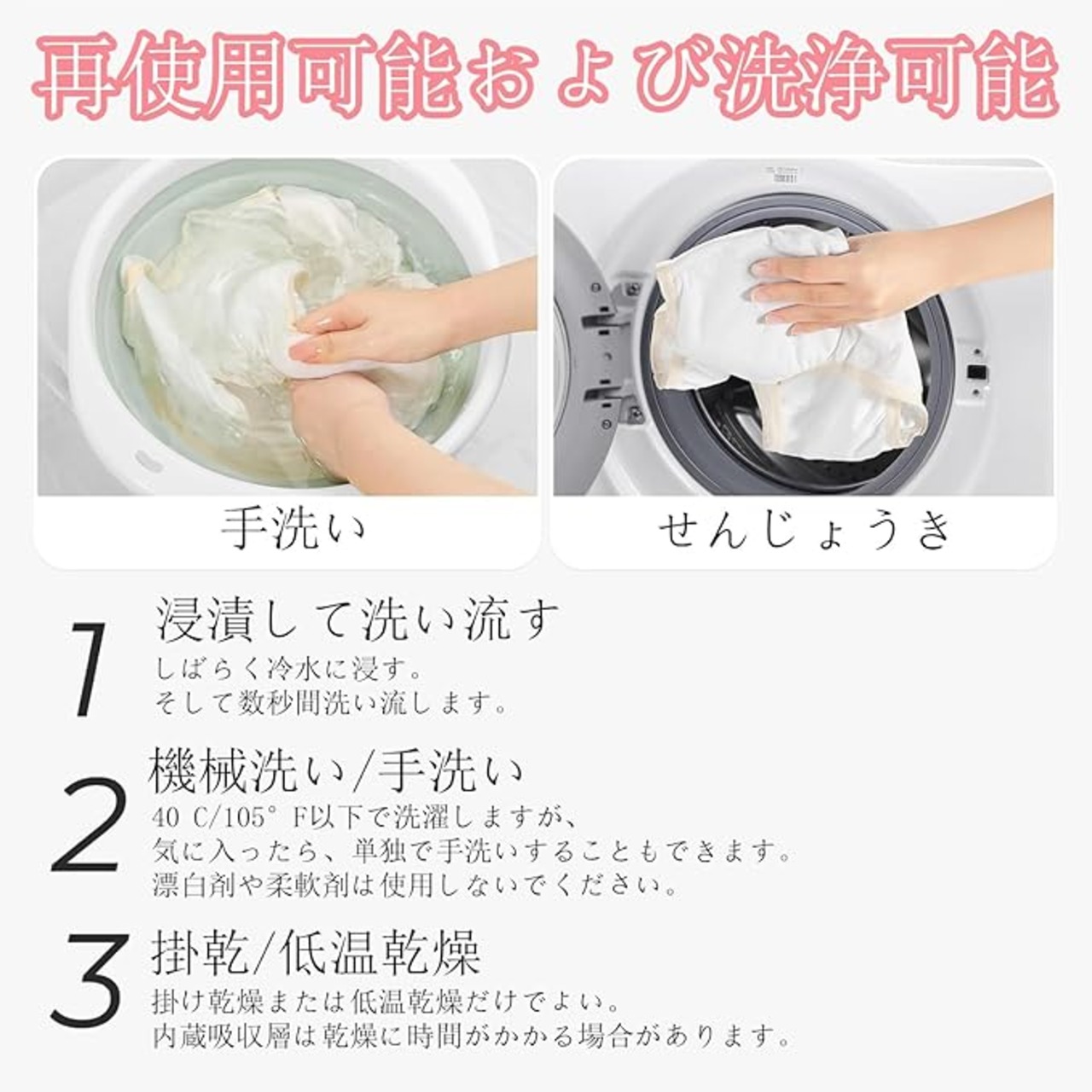 再使用可能および洗浄可能

手洗い

せんじょうき

1 浸漬して洗い流す
しばらく冷水に浸す。
そして数秒間洗い流します。

2 機械洗い/手洗い
40 C/105° F以下で洗濯しますが、
気に入ったら、単独で手洗いすることもできます。
漂白剤や柔軟剤は使用しないでください。

3 掛乾/低温乾燥
掛け乾燥または低温乾燥だけでよい。
内蔵吸収層は乾燥に時間がかかる場合があります。