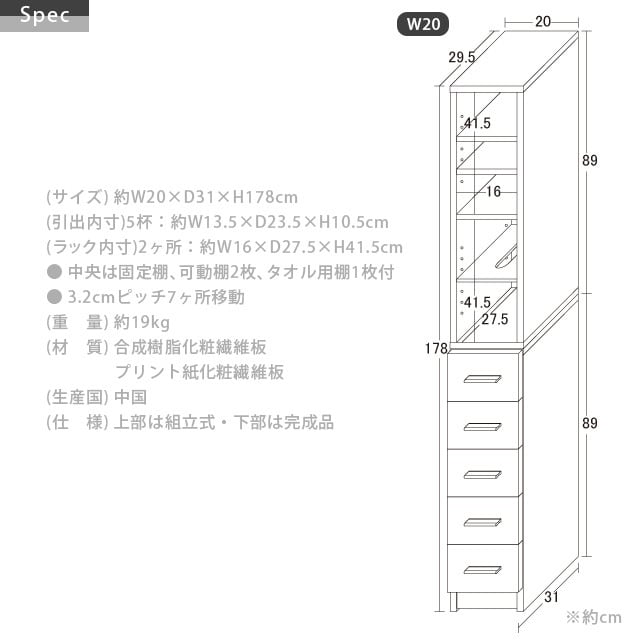 Spec

(サイズ) 約W20×D31×H178cm
(引出内寸)5杯：約W13.5×D23.5×H10.5cm
(ラック内寸)2ヶ所：約W16×D27.5×H41.5cm
● 中央は固定棚、可動棚2枚、タオル用棚1枚付
● 3.2cmピッチ7ヶ所移動
(重　量) 約19kg
(材　質) 合成樹脂化粧繊維板
プリント紙化粧繊維板
(生産国) 中国
(仕　様) 上部は組立式・下部は完成品

W20
20
29.5
41.5
16
41.5
27.5
89
178
89
31
※約cm