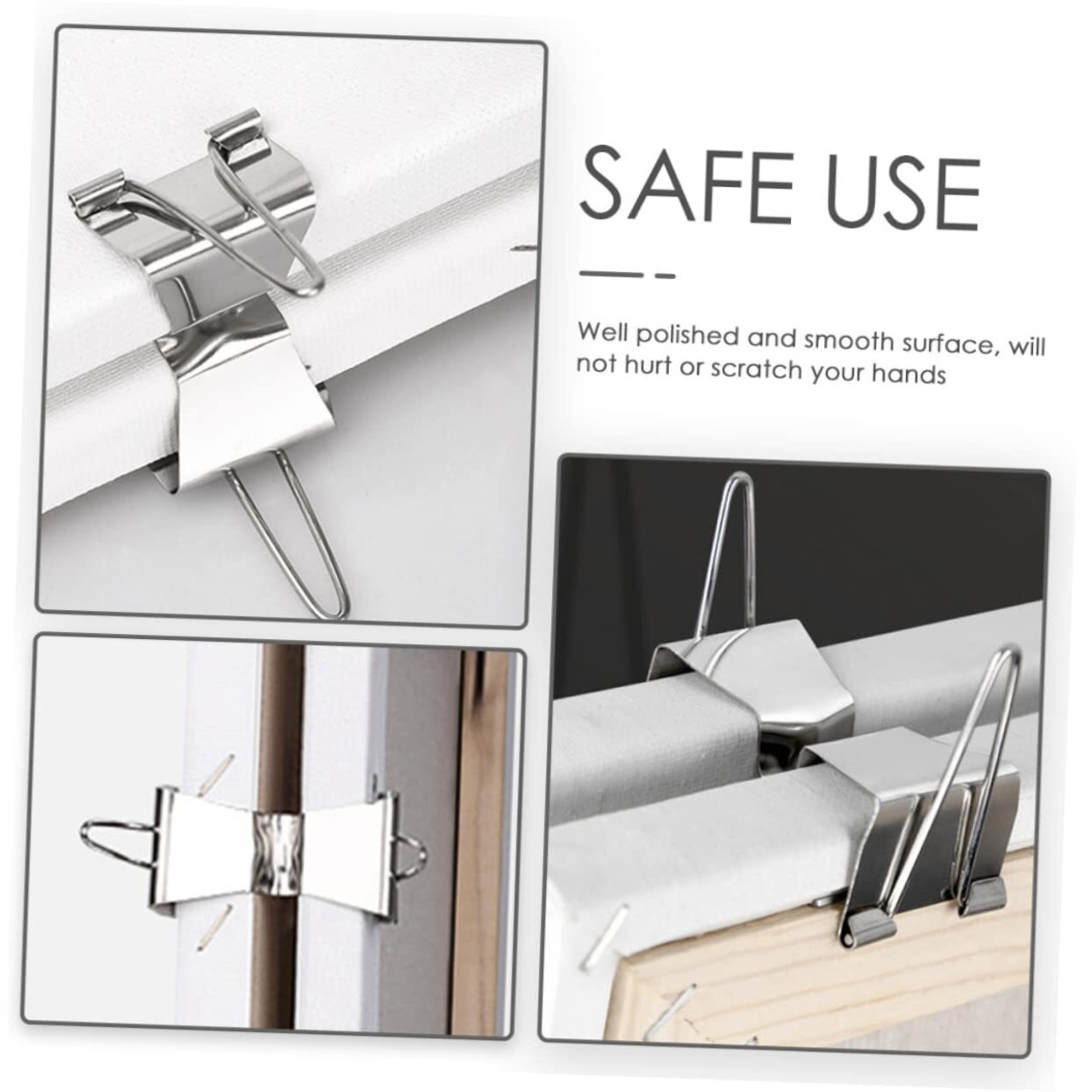 SAFE USE

Well polished and smooth surface, will not hurt or scratch your hands