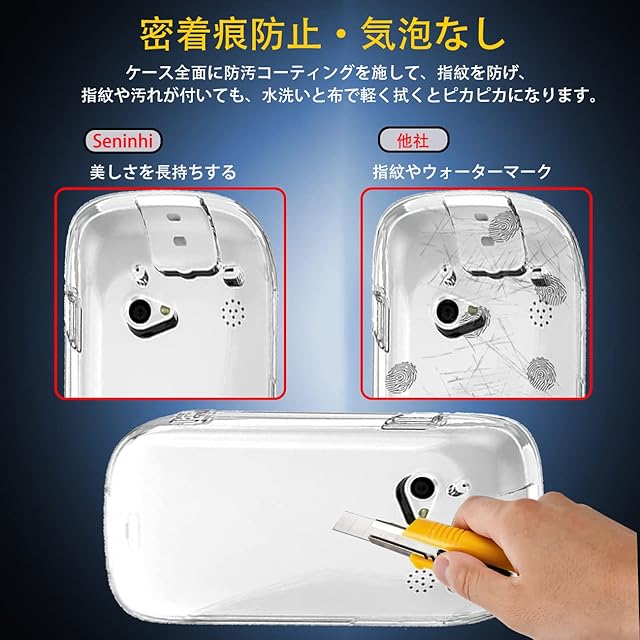 密着痕防止・気泡なし

ケース全面に防汚コーティングを施して、指紋を防げ、指紋や汚れが付いても、水洗いと布で軽く拭くとピカピカになります。

Seninhi

美しさを長持ちする

他社

指紋やウォーターマーク