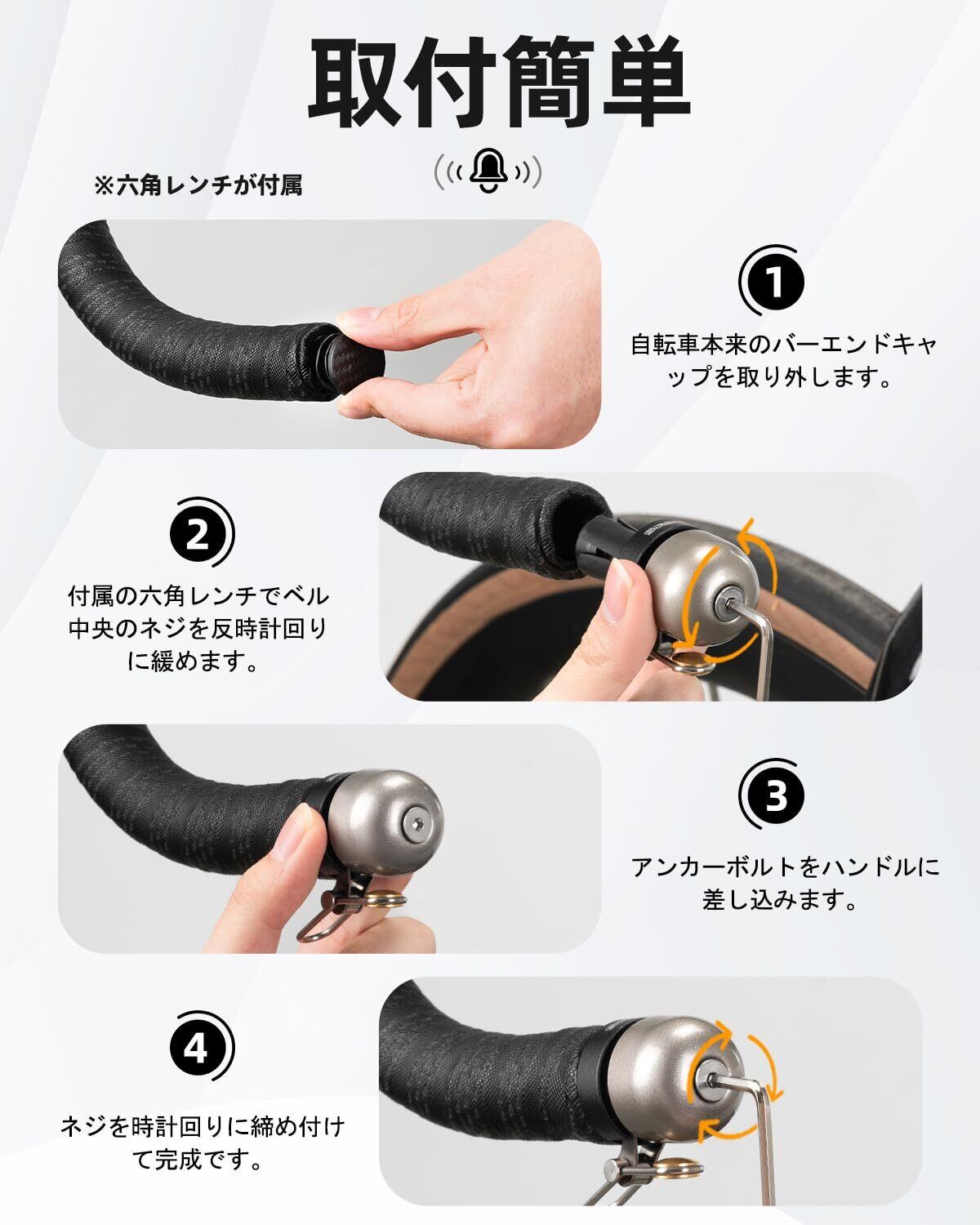 取付簡単

※六角レンチが付属

1

自転車本来のバーエンドキャップを取り外します。

2

付属の六角レンチでベル中央のネジを反時計回りに緩めます。

3

アンカーボルトをハンドルに差し込みます。

4

ネジを時計回りに締め付けて完成です。