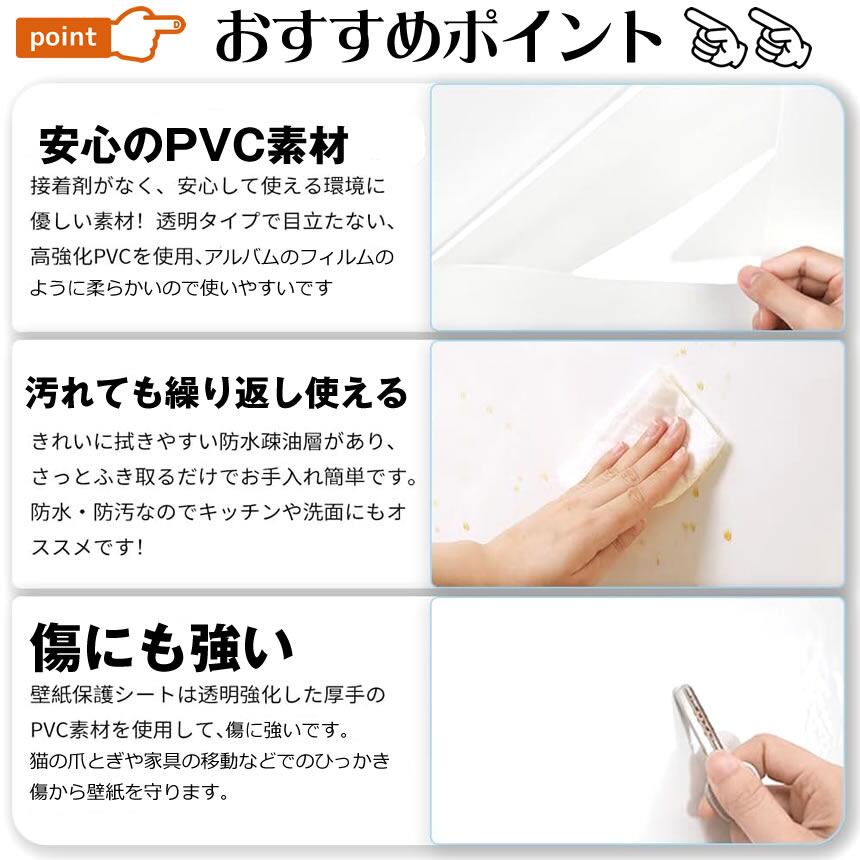 point おすすめポイント

安心のPVC素材

接着剤がなく、安心して使える環境に優しい素材！透明タイプで目立たない、高強化PVCを使用、アルバムのフィルムのように柔らかいので使いやすいです

汚れても繰り返し使える

きれいに拭きやすい防水疎油層があり、さっとふき取るだけでお手入れ簡単です。防水・防汚なのでキッチンや洗面にもオススメです!

傷にも強い

壁紙保護シートは透明強化した厚手のPVC素材を使用して、傷に強いです。猫の爪とぎや家具の移動などでのひっかき傷から壁紙を守ります。