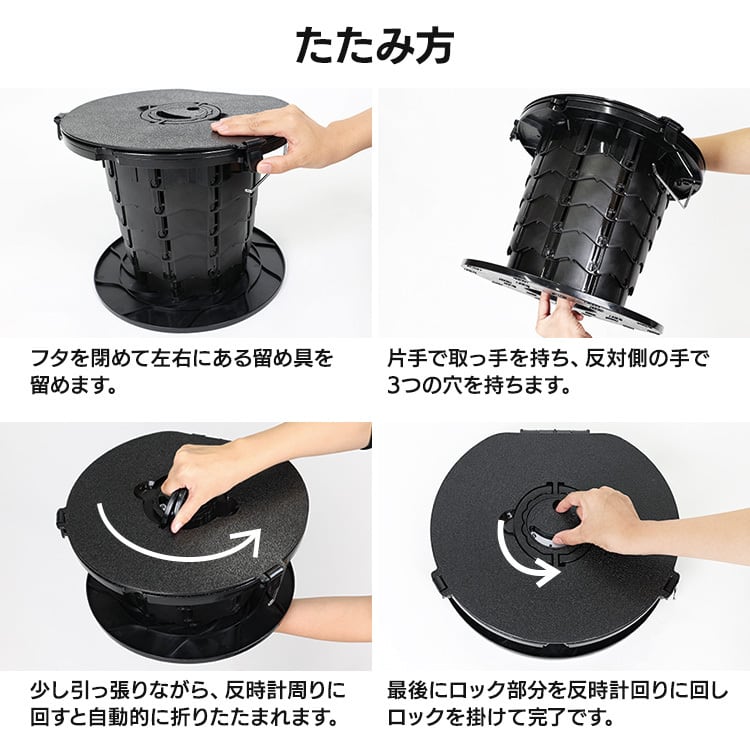 たたみ方

フタを閉めて左右にある留め具を留めます。

片手で取っ手を持ち、反対側の手で3つの穴を持ちます。

少し引っ張りながら、反時計周りに回すと自動的に折りたたまれます。

最後にロック部分を反時計回りに回しロックを掛けて完了です。