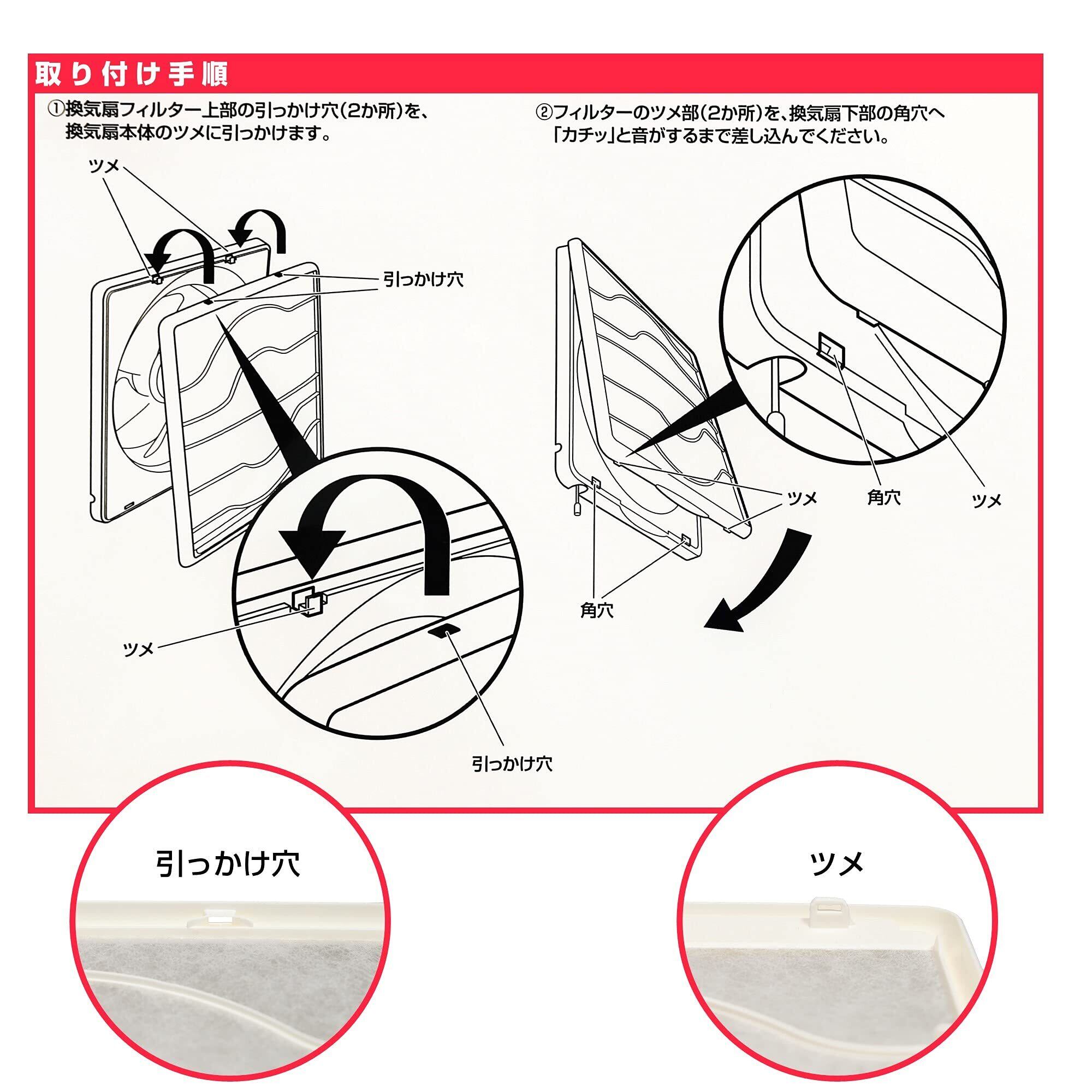 取り付け手順

①換気扇フィルター上部の引っかけ穴(2か所)を、換気扇本体のツメに引っかけます。

ツメ

引っかけ穴

ツメ

引っかけ穴

②フィルターのツメ部(2か所)を、換気扇下部の角穴へ「カチッ」と音がするまで差し込んでください。

ツメ

角穴

ツメ

角穴

引っかけ穴

ツメ