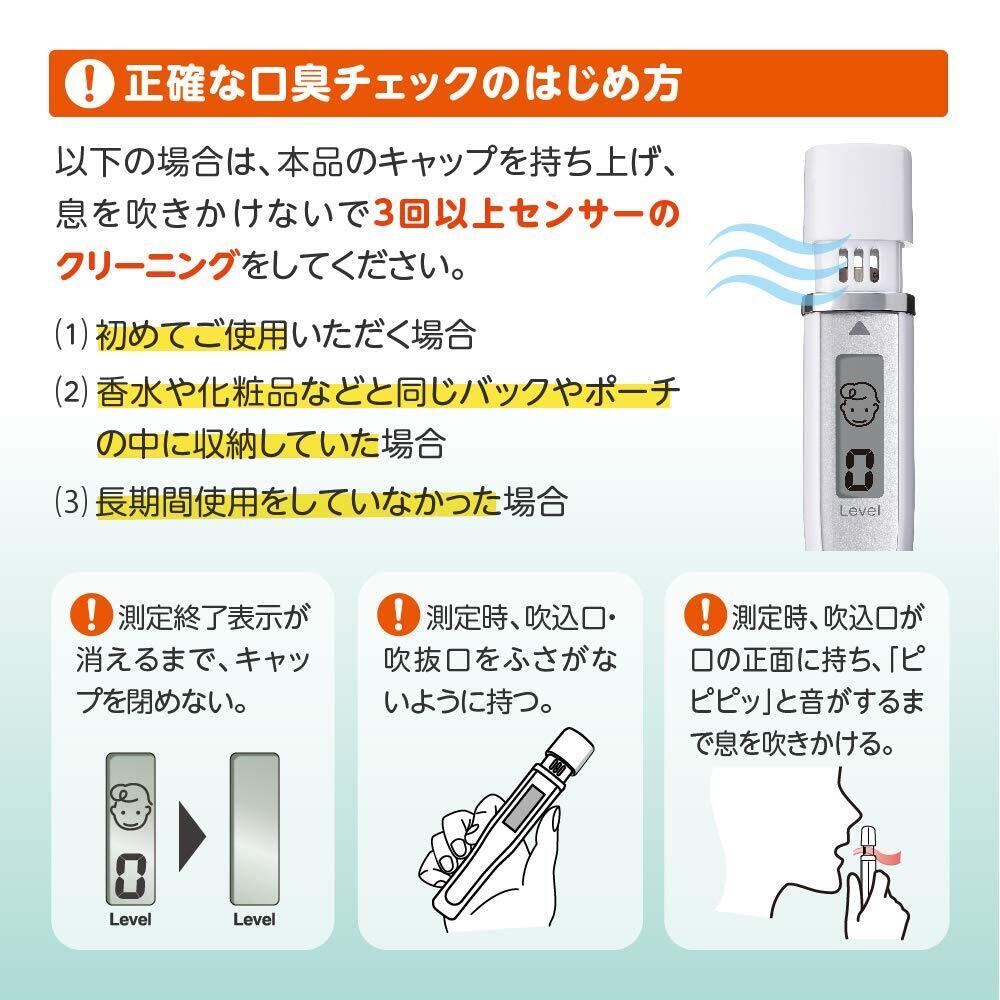 ! 正確な口臭チェックのはじめ方

以下の場合は、本品のキャップを持ち上げ、息を吹きかけないで3回以上センサーのクリーニングをしてください。

(1) 初めてご使用いただく場合

(2) 香水や化粧品などと同じバックやポーチの中に収納していた場合

(3) 長期間使用をしていなかった場合

0
Level

! 測定終了表示が消えるまで、キャップを閉めない。

0
Level
Level

! 測定時、吹込口・吹抜口をふさがないように持つ。

! 測定時、吹込口が口の正面に持ち、「ピピピッ」と音がするまで息を吹きかける。