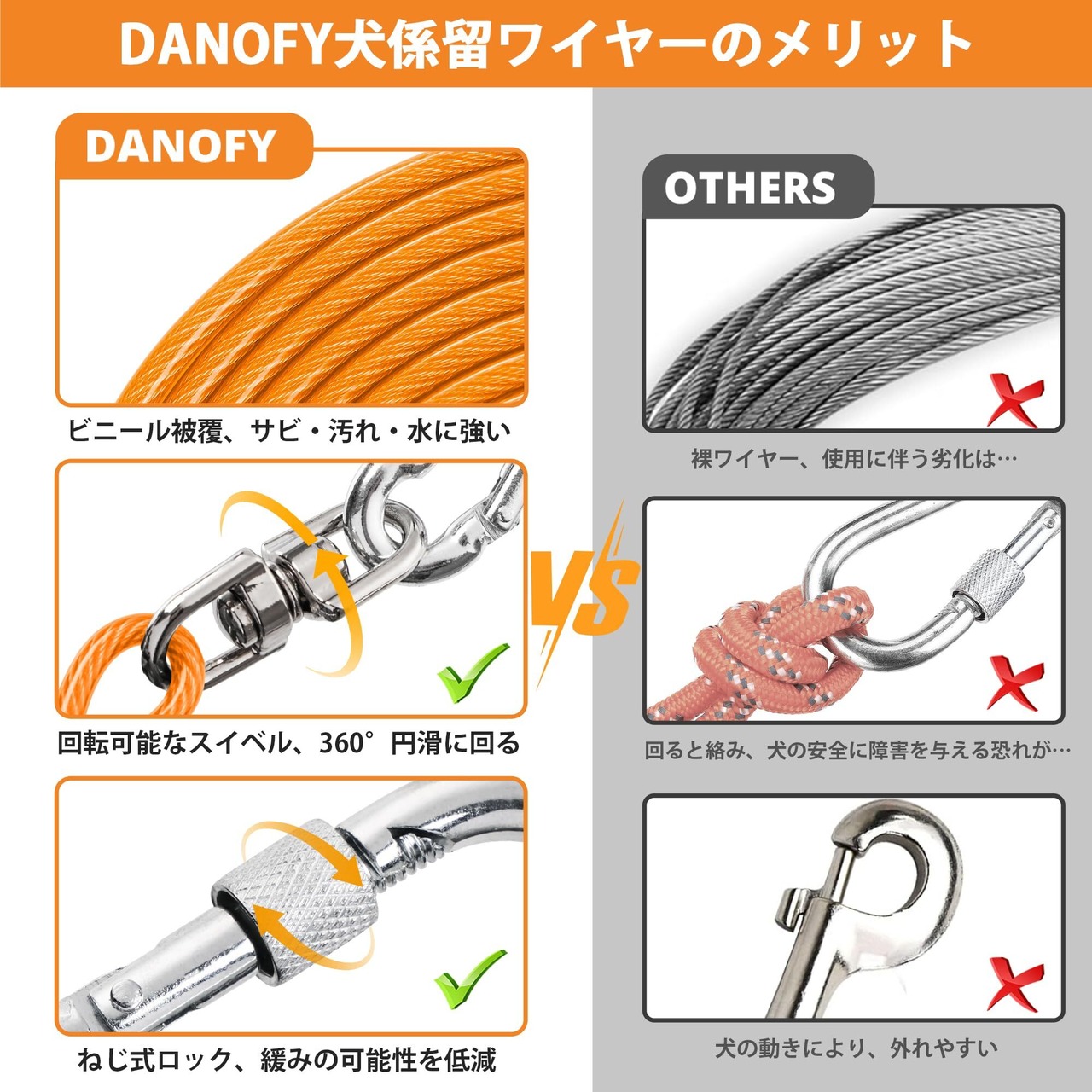 DANOFY犬係留ワイヤーのメリット

DANOFY

ビニール被覆、サビ・汚れ・水に強い

回転可能なスイベル、360°円滑に回る

ねじ式ロック、緩みの可能性を低減

VS

OTHERS

裸ワイヤー、使用に伴う劣化は…

回ると絡み、犬の安全に障害を与える恐れが…

犬の動きにより、外れやすい