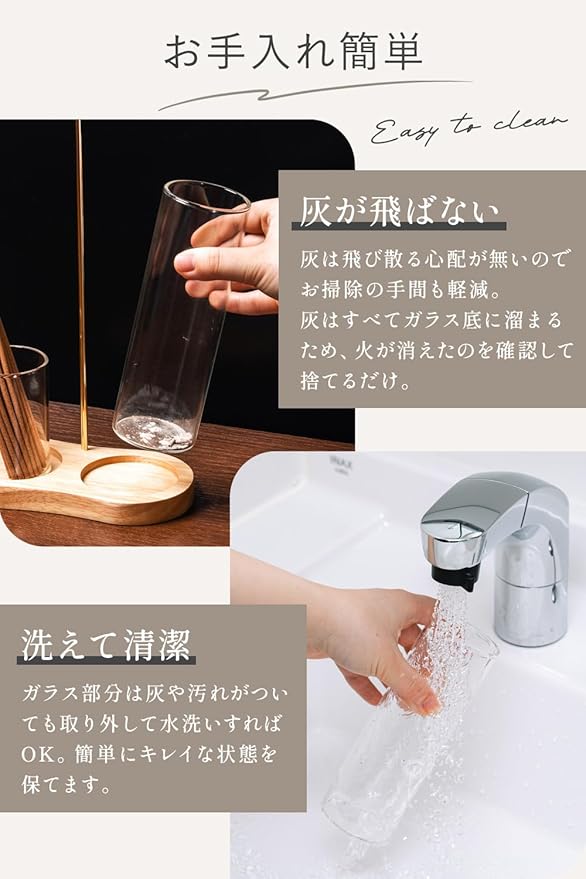 お手入れ簡単

Easy to clean

灰が飛ばない

灰は飛び散る心配が無いのでお掃除の手間も軽減。灰はすべてガラス底に溜まるため、火が消えたのを確認して捨てるだけ。

INAX

洗えて清潔

ガラス部分は灰や汚れがついても取り外して水洗いすればOK。簡単にキレイな状態を保てます。